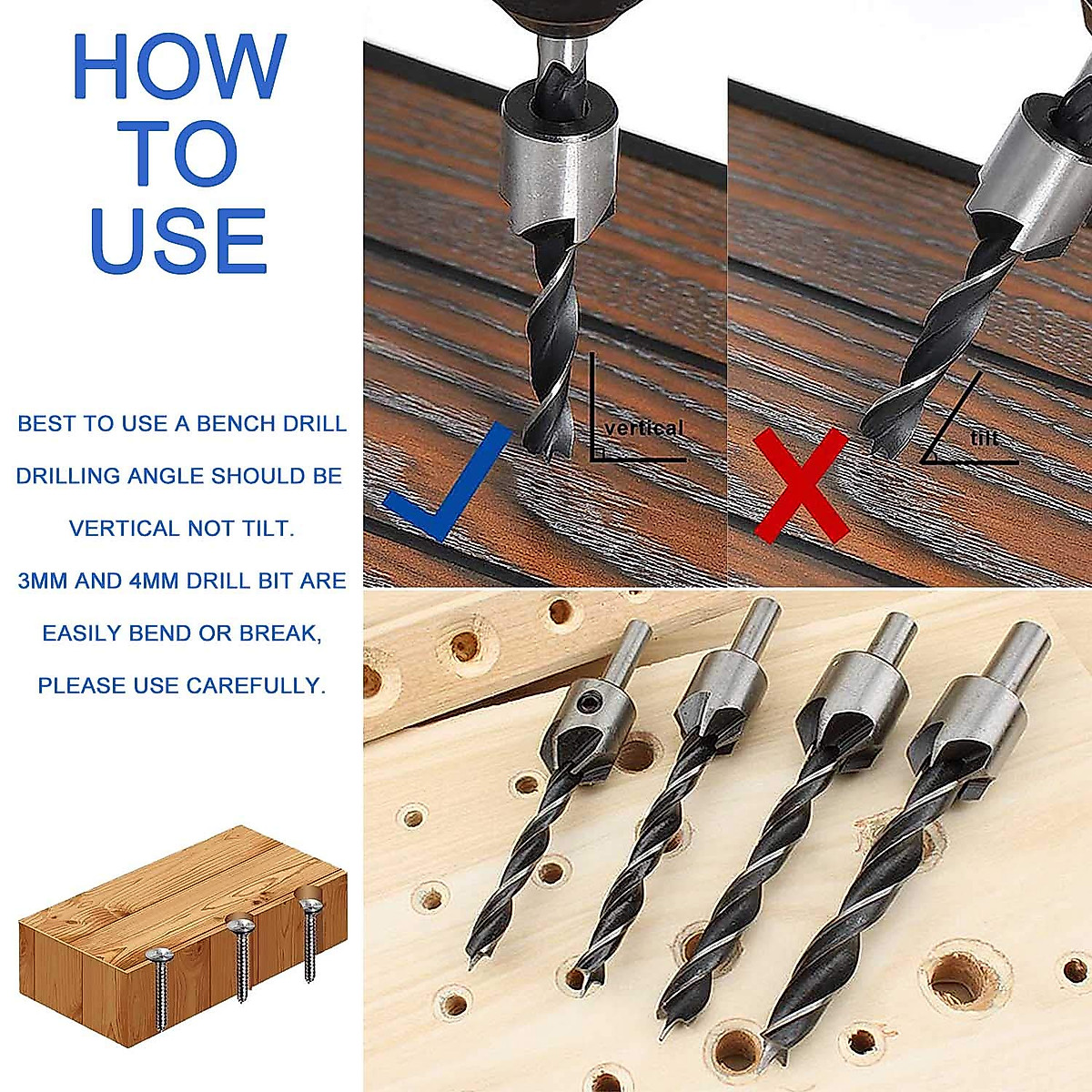 HOW TO USE

BEST TO USE A BENCH DRILL

DRILLING ANGLE SHOULD BE VERTICAL NOT TILT.

3MM AND 4MM DRILL BIT ARE EASILY BEND OR BREAK, PLEASE USE CAREFULLY.

vertical

tilt