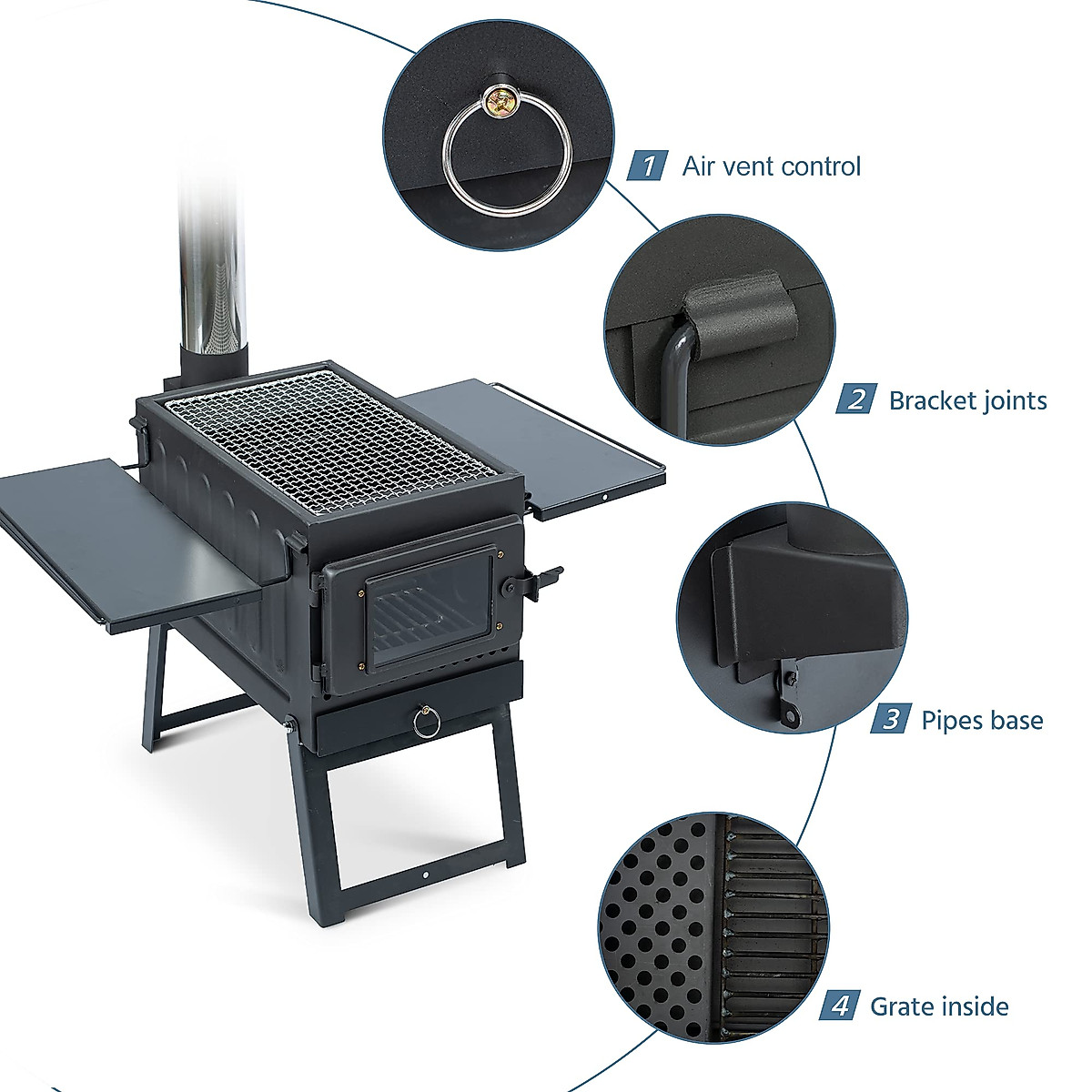 1 Air vent control

2 Bracket joints

3 Pipes base

4 Grate inside