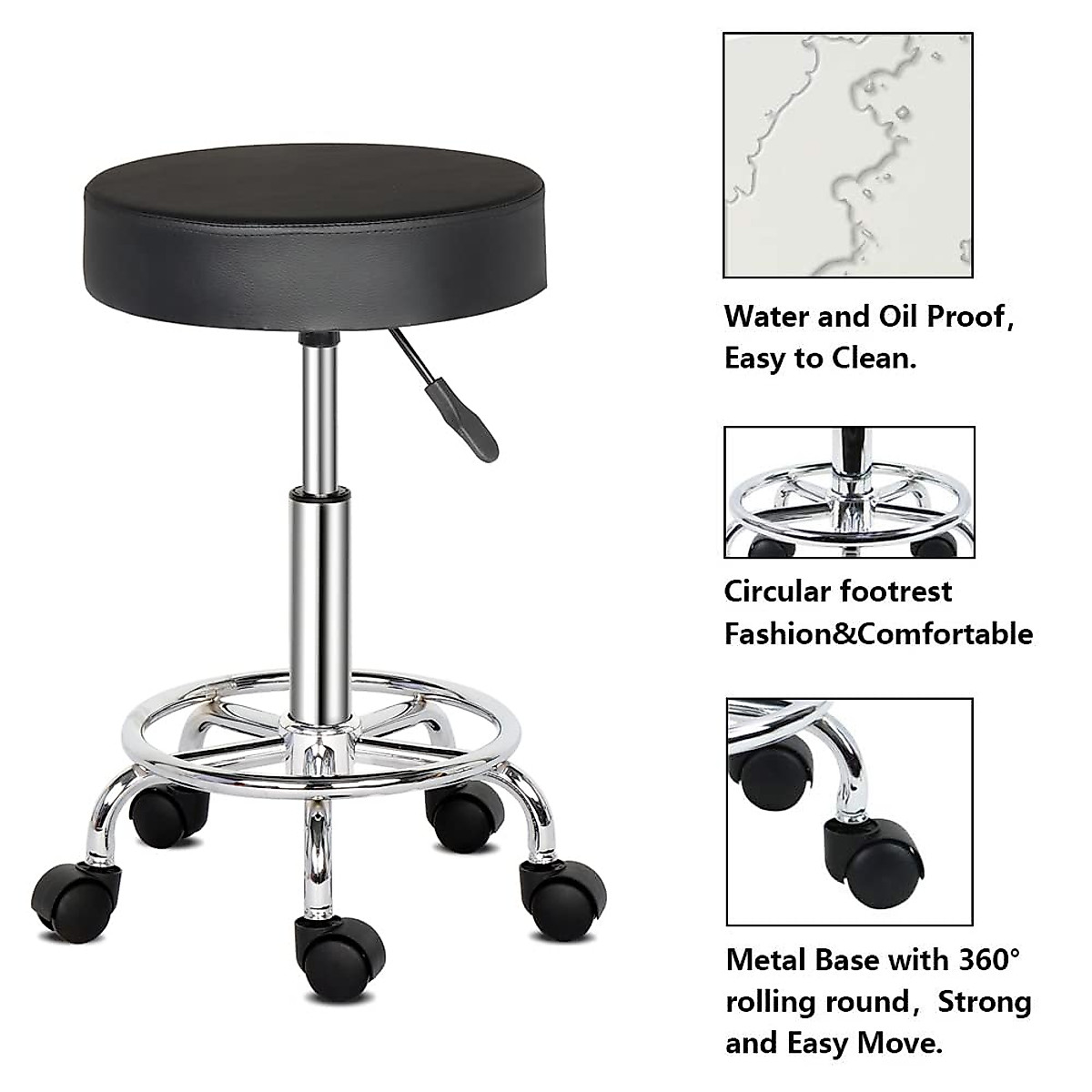 Water and Oil Proof, Easy to Clean.

Circular footrest Fashion&Comfortable

Metal Base with 360° rolling round, Strong and Easy Move.