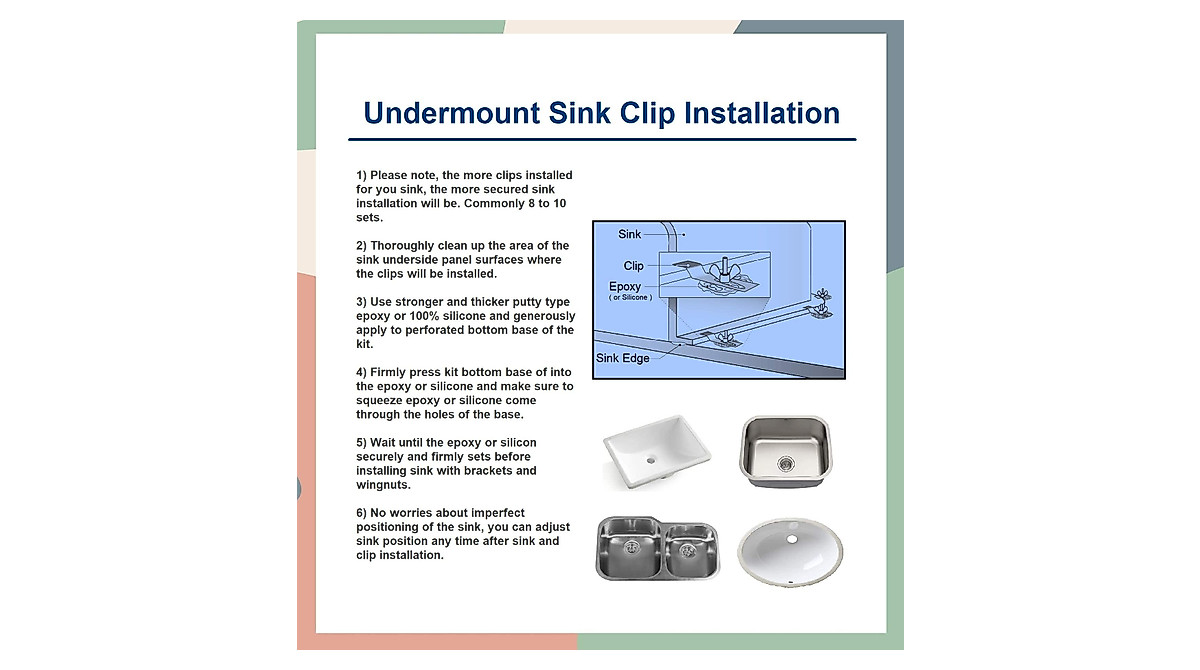 Undermount Sink Clip Installation

1) Please note, the more clips installed for you sink, the more secured sink installation will be. Commonly 8 to 10 sets.

2) Thoroughly clean up the area of the sink underside panel surfaces where the clips will be installed.

3) Use stronger and thicker putty type epoxy or 100% silicone and generously apply to perforated bottom base of the kit.

4) Firmly press kit bottom base of into the epoxy or silicone and make sure to squeeze epoxy or silicone come through the holes of the base.

5) Wait until the epoxy or silicon securely and firmly sets before installing sink with brackets and wingnuts.

6) No worries about imperfect positioning of the sink, you can adjust sink position any time after sink and clip installation.

Sink

Clip

Epoxy
( or Silicone )

Sink Edge