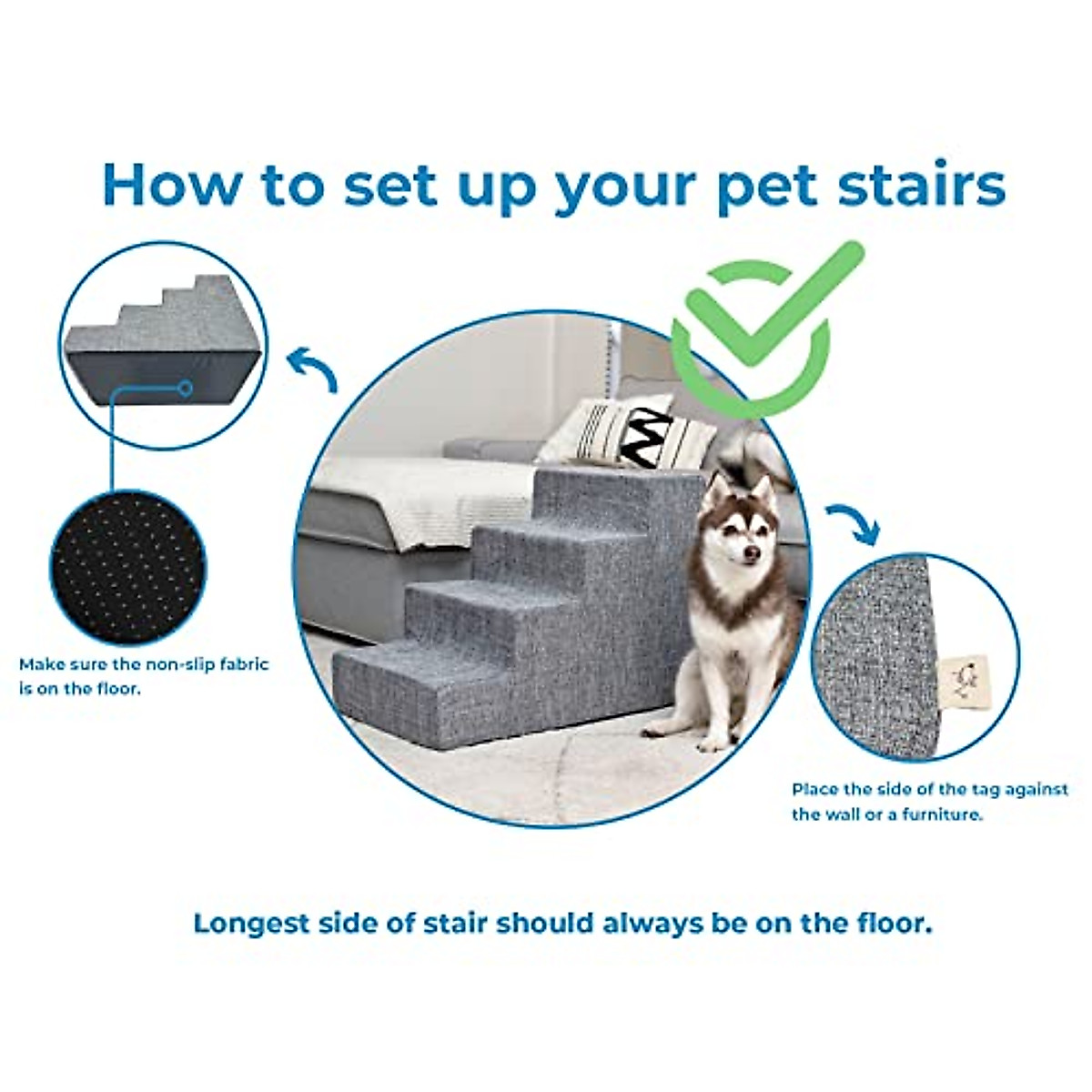 How to set up your pet stairs

Make sure the non-slip fabric is on the floor.

Place the side of the tag against the wall or a furniture.

Longest side of stair should always be on the floor.