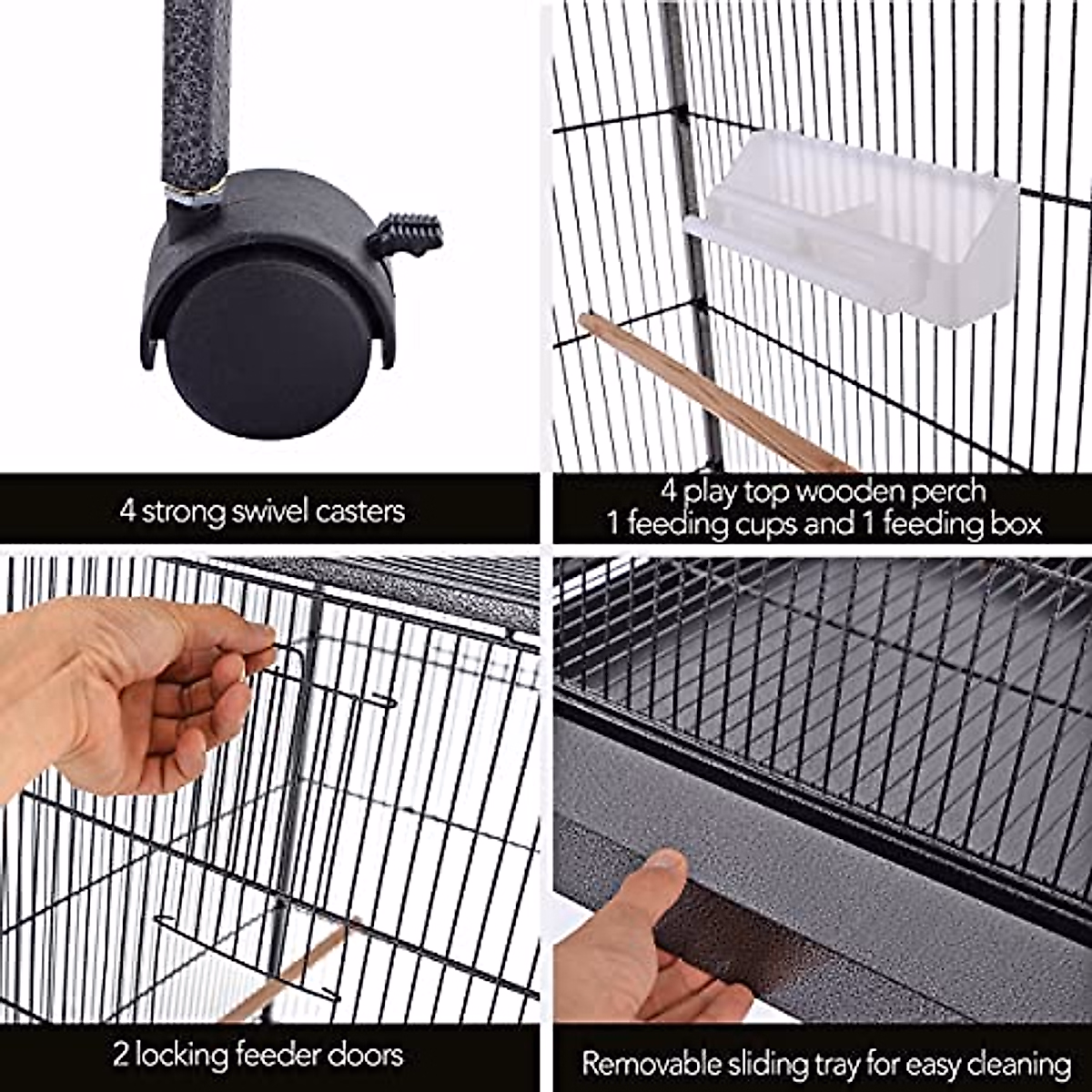 4 strong swivel casters

4 play top wooden perch
1 feeding cups and 1 feeding box

2 locking feeder doors

Removable sliding tray for easy cleaning