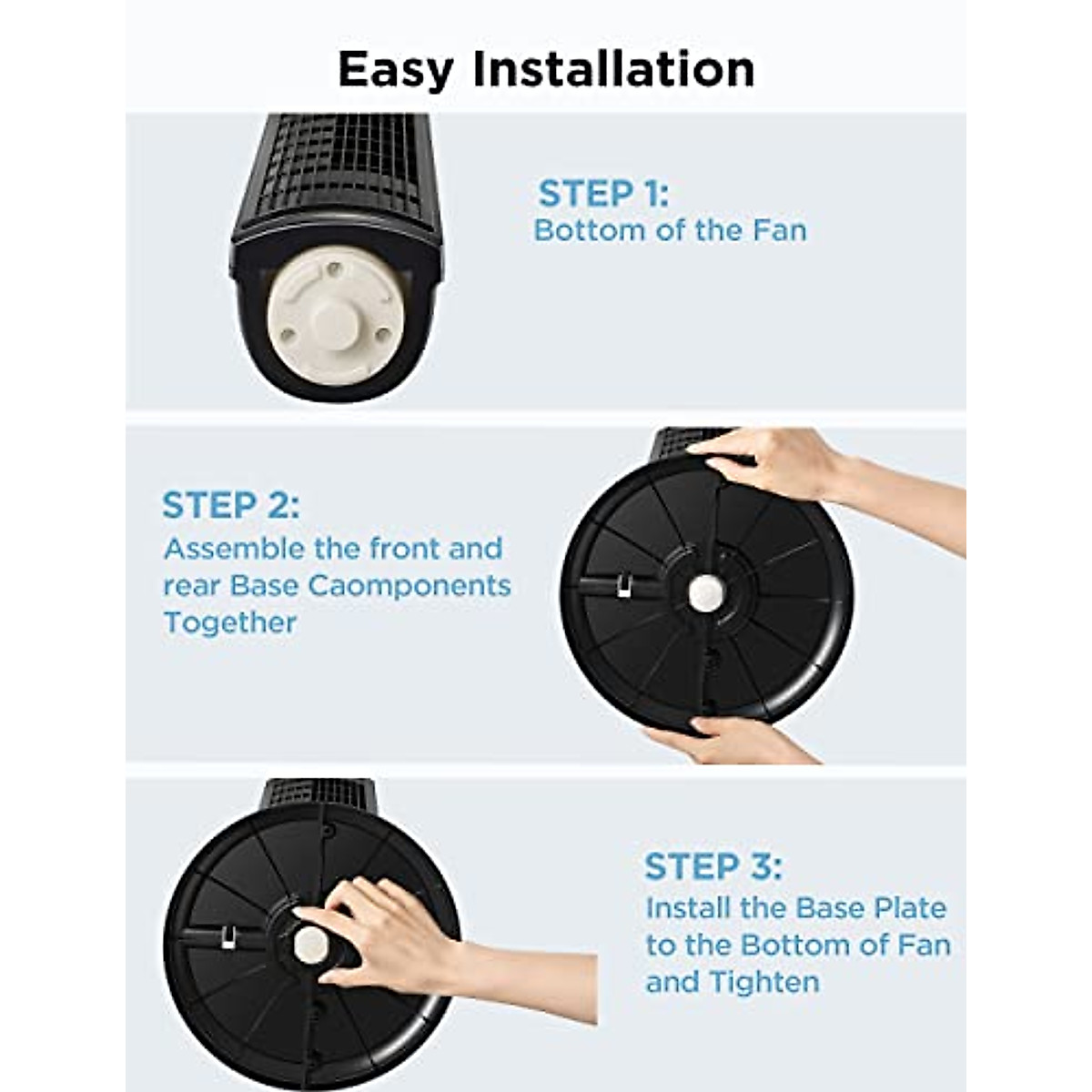 Easy Installation

STEP 1:
Bottom of the Fan

STEP 2:
Assemble the front and rear Base Caomponents Together

STEP 3:
Install the Base Plate to the Bottom of Fan and Tighten