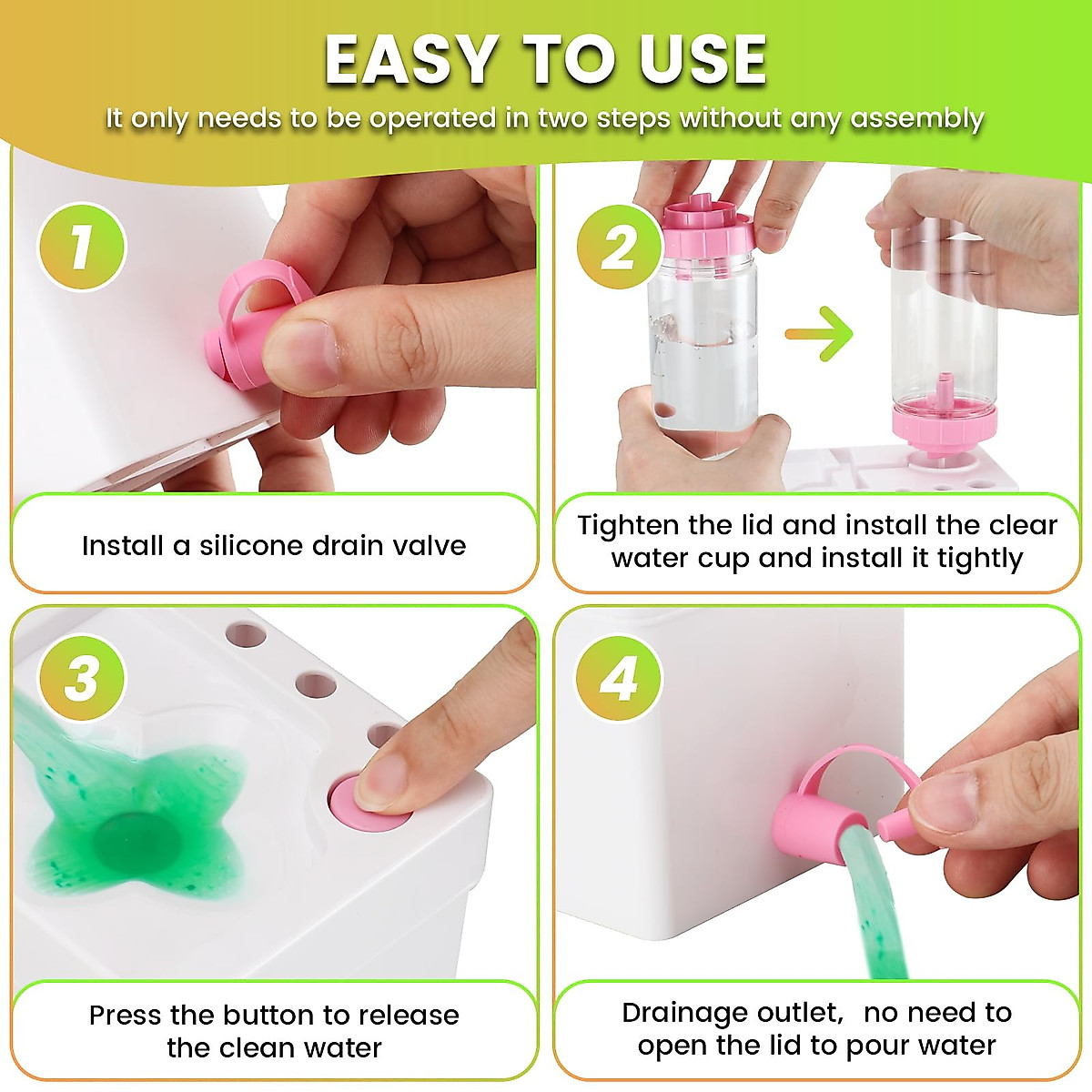 EASY TO USE

It only needs to be operated in two steps without any assembly

1

Install a silicone drain valve

2

Tighten the lid and install the clear water cup and install it tightly

3

Press the button to release the clean water

4

Drainage outlet, no need to open the lid to pour water