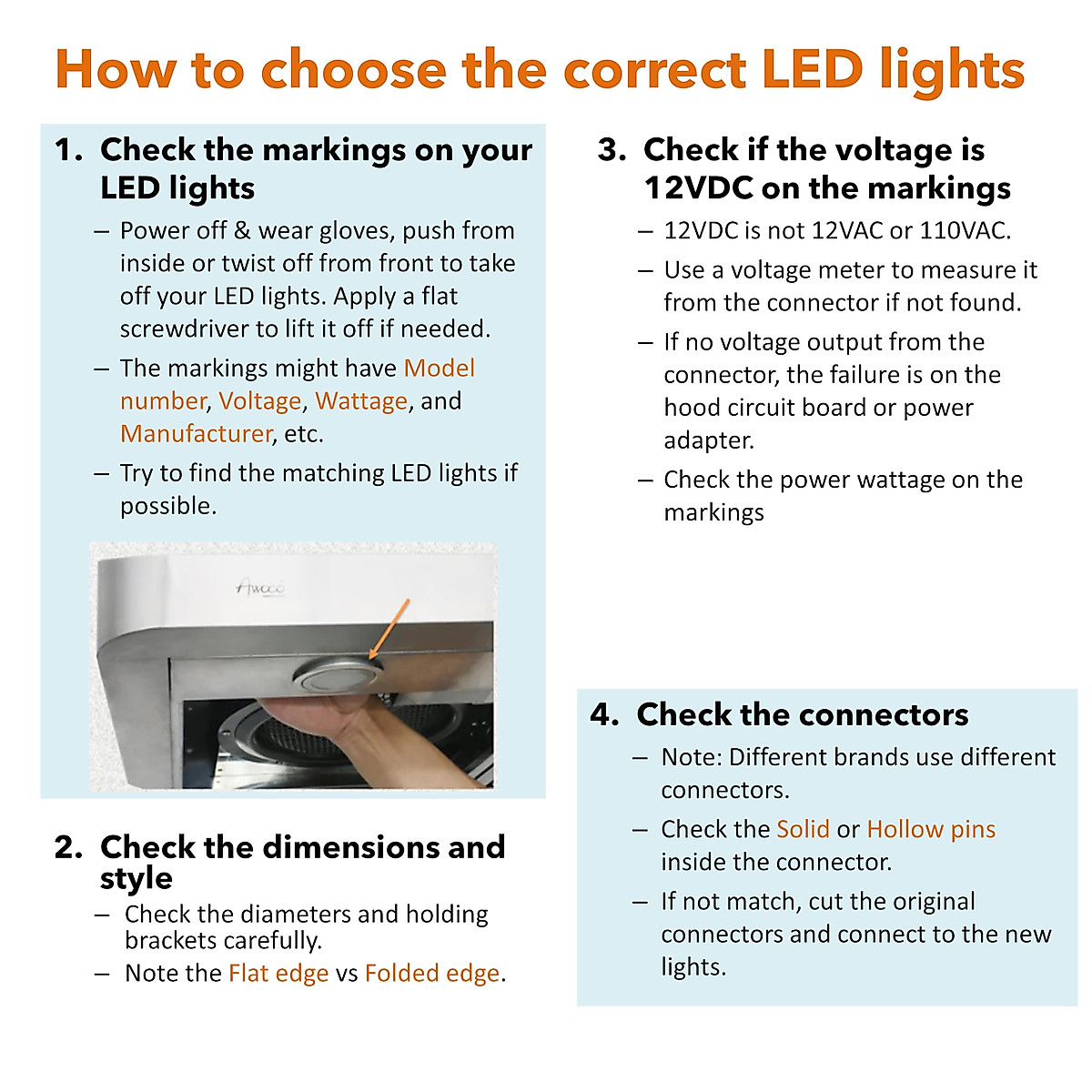 How to choose the correct LED lights

1. Check the markings on your LED lights

– Power off & wear gloves, push from inside or twist off from front to take off your LED lights. Apply a flat screwdriver to lift it off if needed.

– The markings might have Model number, Voltage, Wattage, and Manufacturer, etc.

– Try to find the matching LED lights if possible.

Awoco

2. Check the dimensions and style

– Check the diameters and holding brackets carefully.

– Note the Flat edge vs Folded edge.

3. Check if the voltage is 12VDC on the markings

– 12VDC is not 12VAC or 110VAC.

– Use a voltage meter to measure it from the connector if not found.

– If no voltage output from the connector, the failure is on the hood circuit board or power adapter.

– Check the power wattage on the markings

4. Check the connectors

– Note: Different brands use different connectors.

– Check the Solid or Hollow pins inside the connector.

– If not match, cut the original connectors and connect to the new lights.