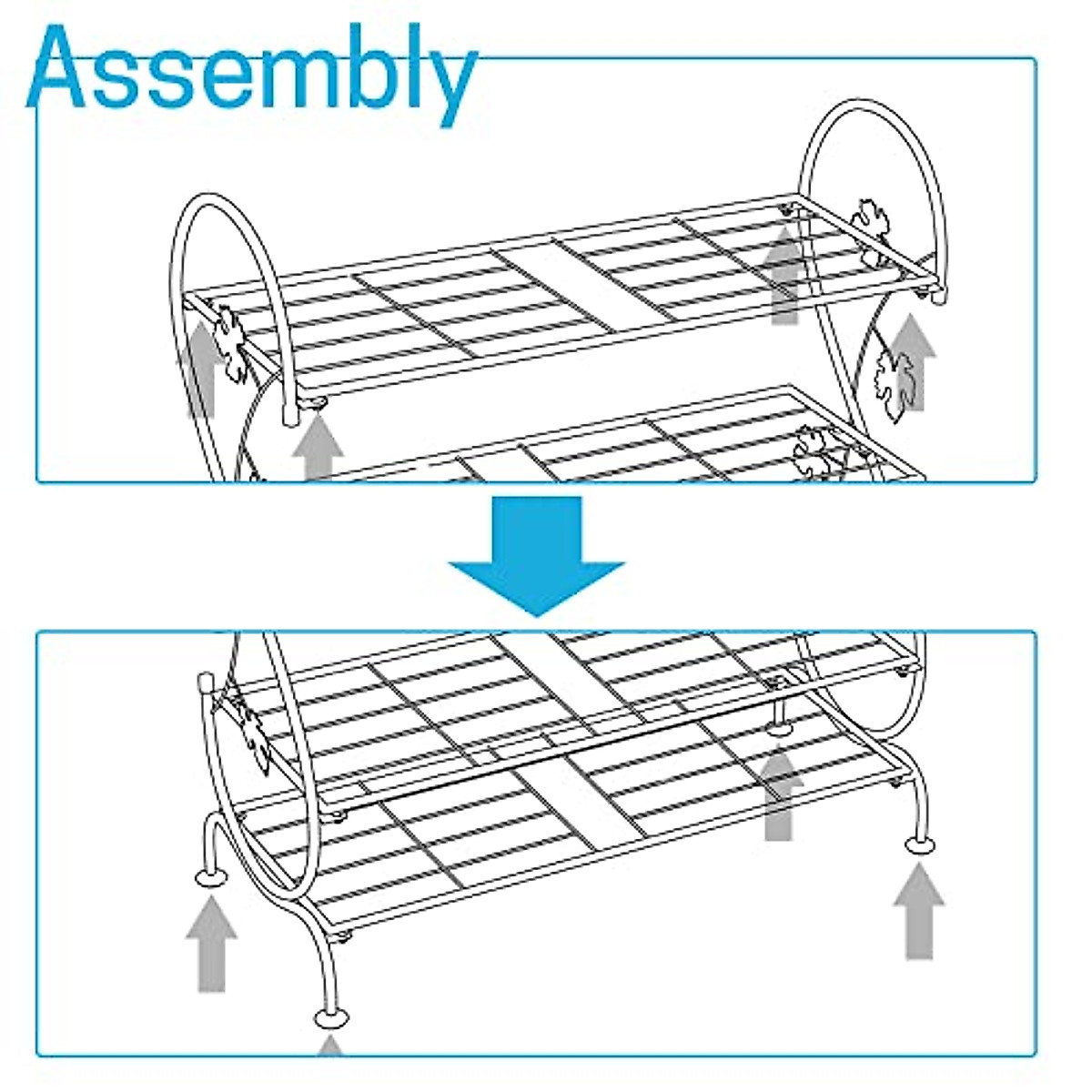 Assembly