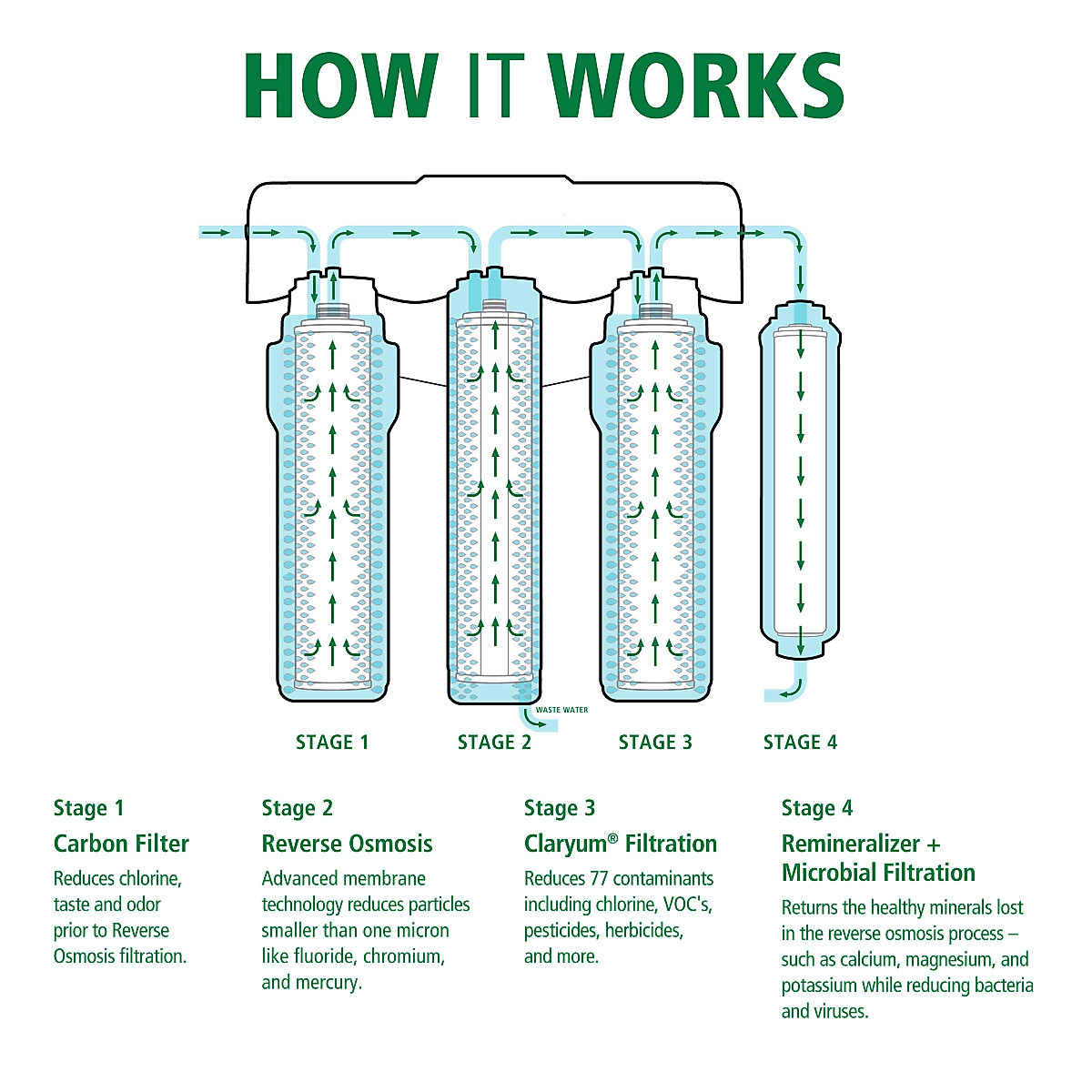 HOW IT WORKS

WASTE WATER

STAGE 1

STAGE 2

STAGE 3

STAGE 4

Stage 1

Carbon Filter

Reduces chlorine, taste and odor prior to Reverse Osmosis filtration.

Stage 2

Reverse Osmosis

Advanced membrane technology reduces particles smaller than one micron like fluoride, chromium, and mercury.

Stage 3

Claryum® Filtration

Reduces 77 contaminants including chlorine, VOC's, pesticides, herbicides, and more.

Stage 4

Remineralizer + Microbial Filtration

Returns the healthy minerals lost in the reverse osmosis process – such as calcium, magnesium, and potassium while reducing bacteria and viruses.