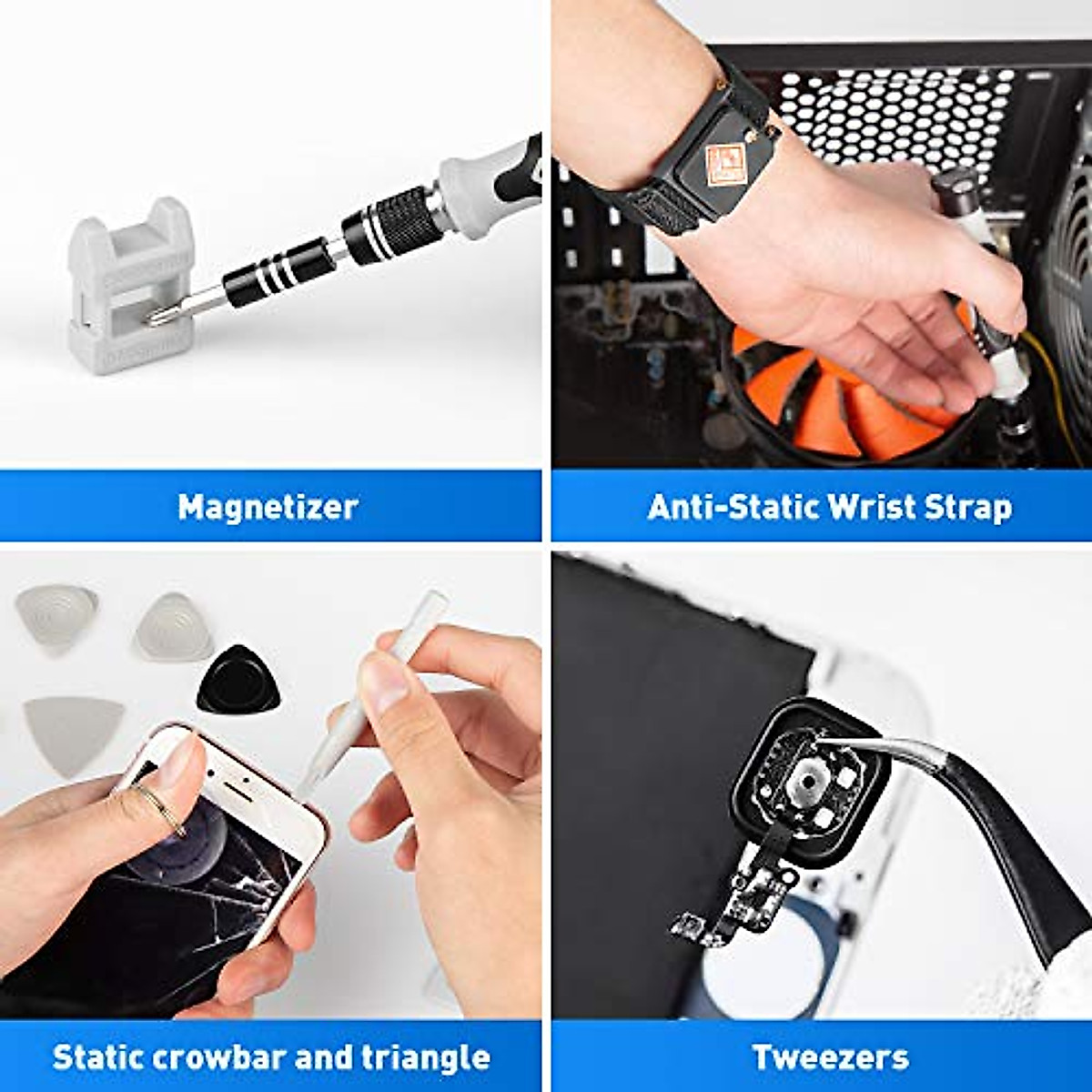 Magnetizer

Anti-Static Wrist Strap

Static crowbar and triangle

Tweezers