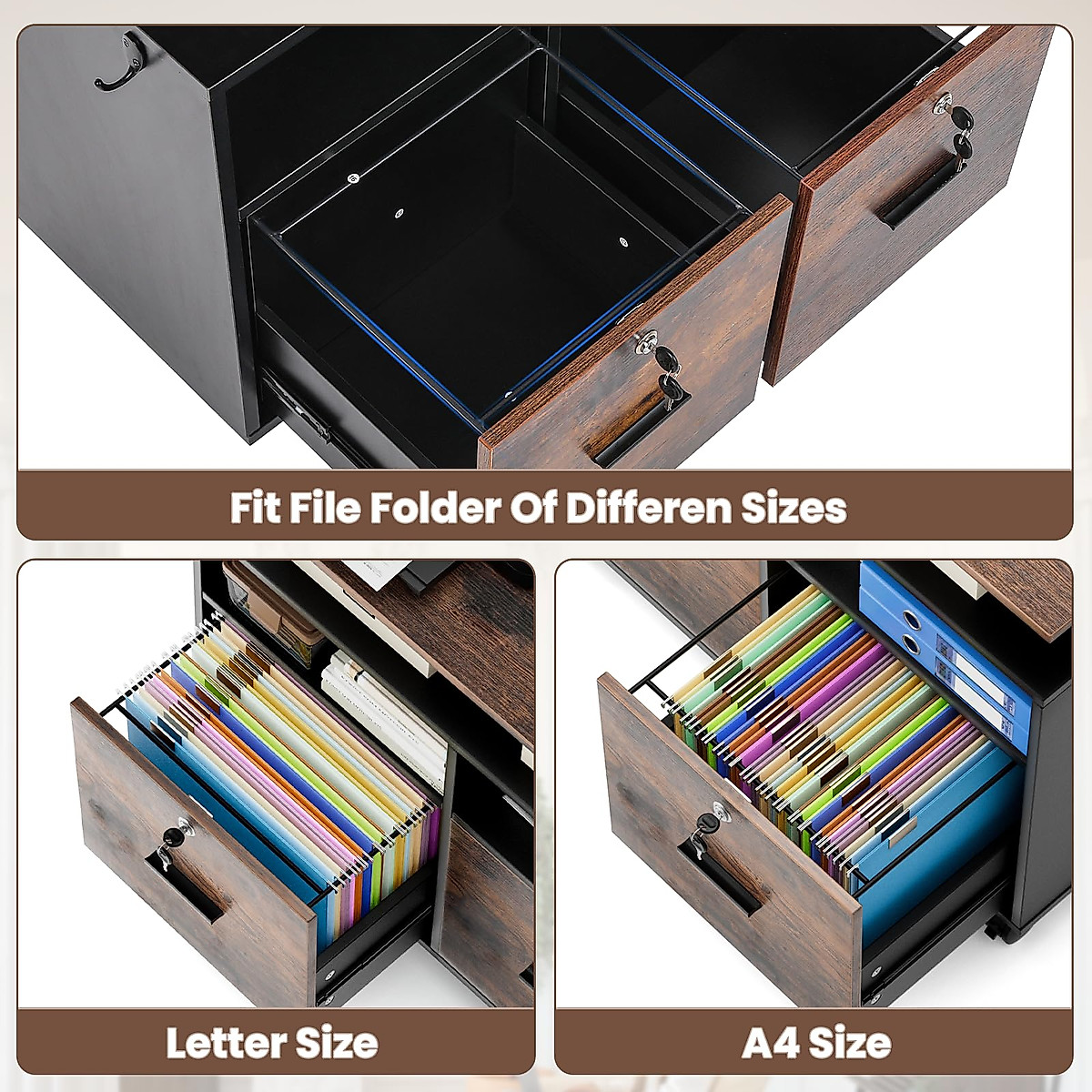 Fit File Folder Of Differen Sizes

Letter Size

A4 Size