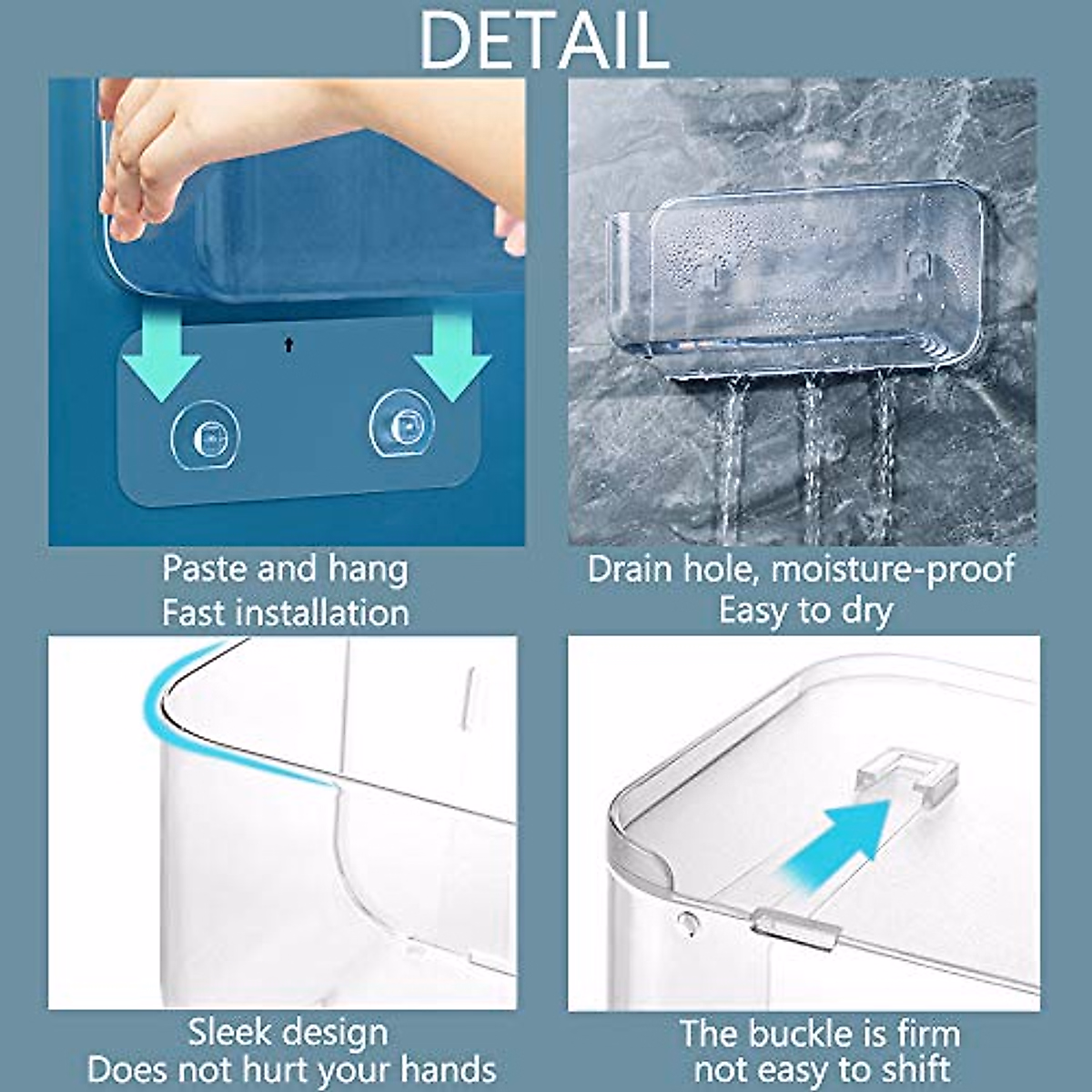 DETAIL

Paste and hang
Fast installation

Drain hole, moisture-proof
Easy to dry

Sleek design
Does not hurt your hands

The buckle is firm
not easy to shift