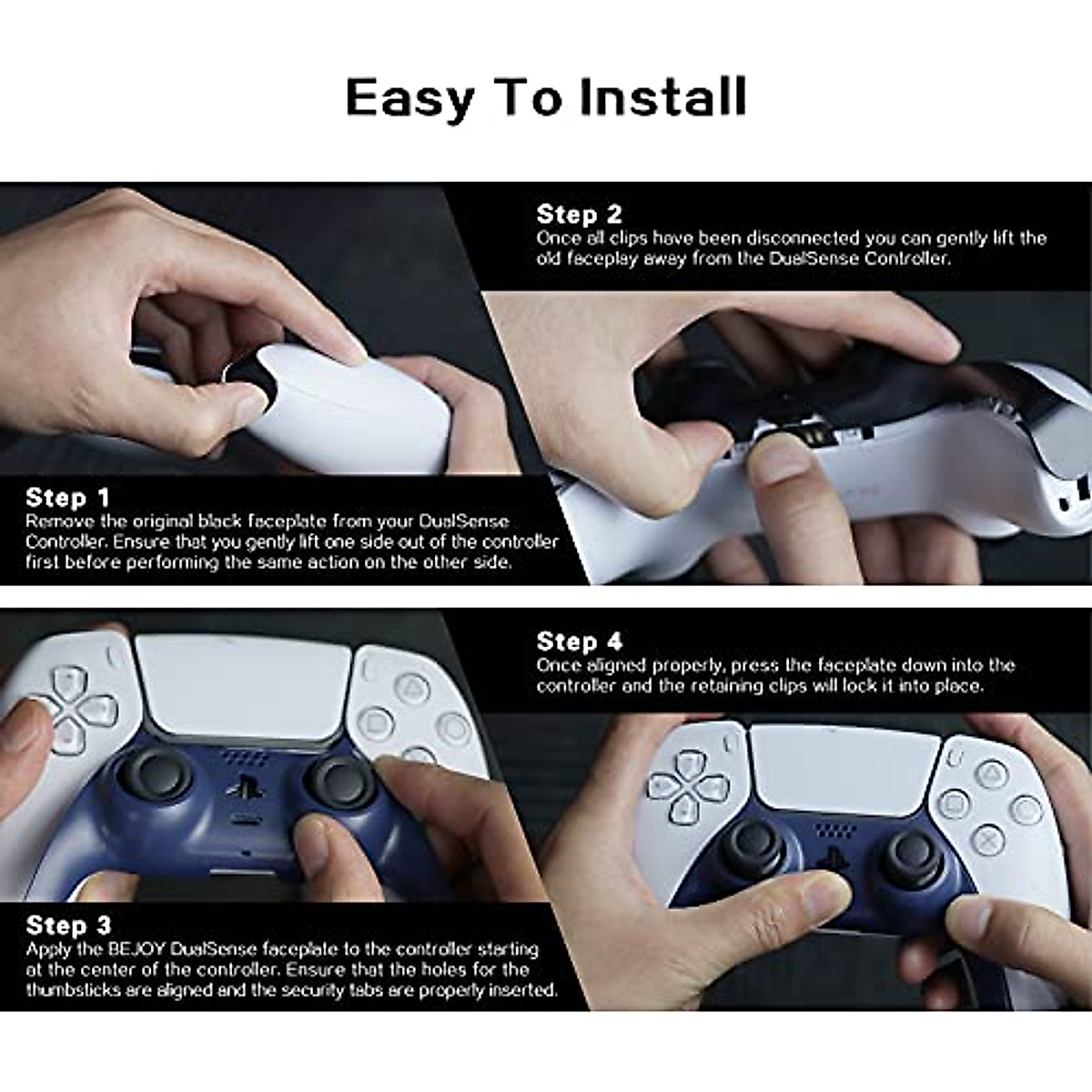 Easy To Install

Step 1
Remove the original black faceplate from your DualSense Controller. Ensure that you gently lift one side out of the controller first before performing the same action on the other side.

Step 2
Once all clips have been disconnected you can gently lift the old faceplay away from the DualSense Controller.

Step 3
Apply the BEJOY DualSense faceplate to the controller starting at the center of the controller. Ensure that the holes for the thumbsticks are aligned and the security tabs are properly inserted.

Step 4
Once aligned properly, press the faceplate down into the controller and the retaining clips will lock it into place.