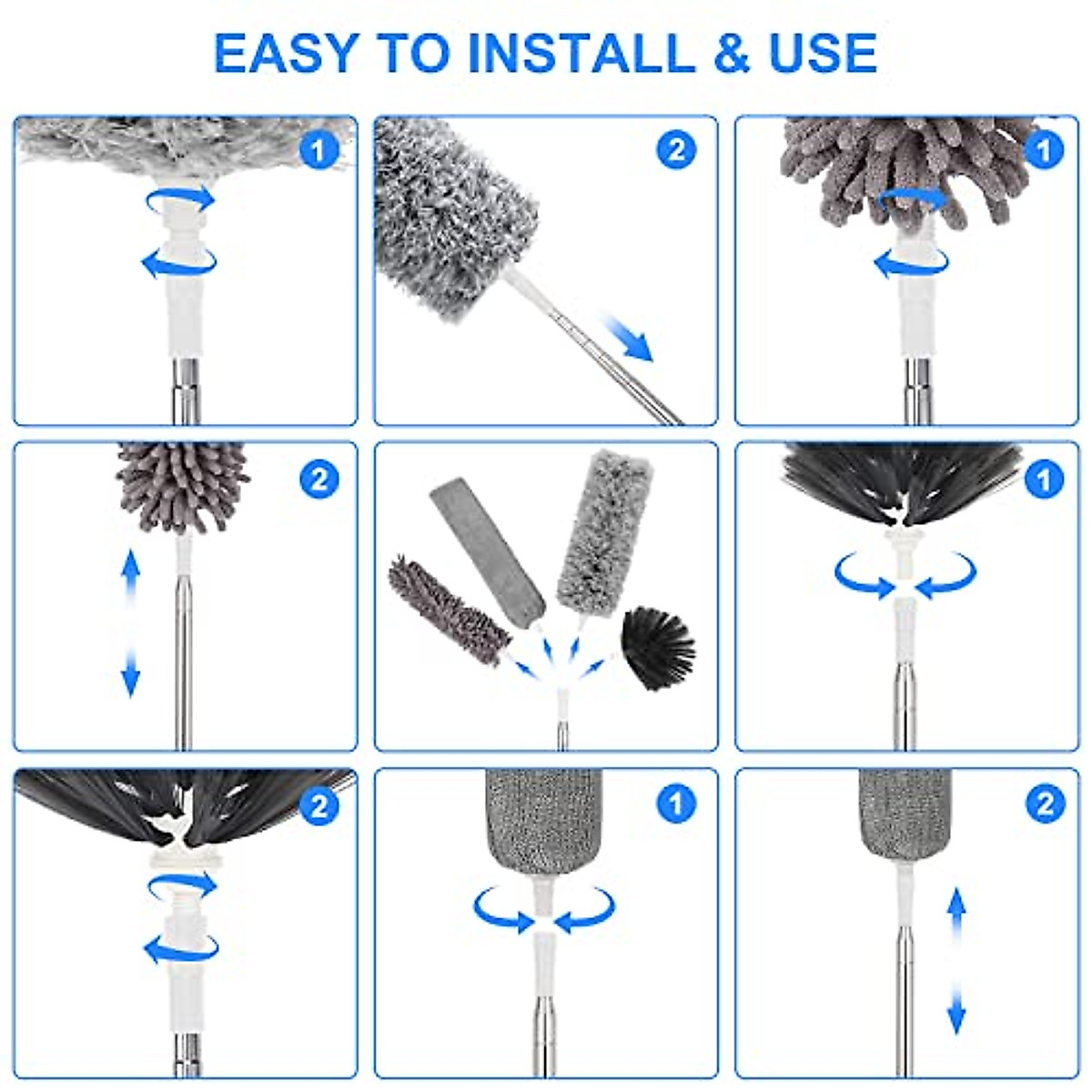 EASY TO INSTALL & USE

1

2

1

2

1

2

1

2