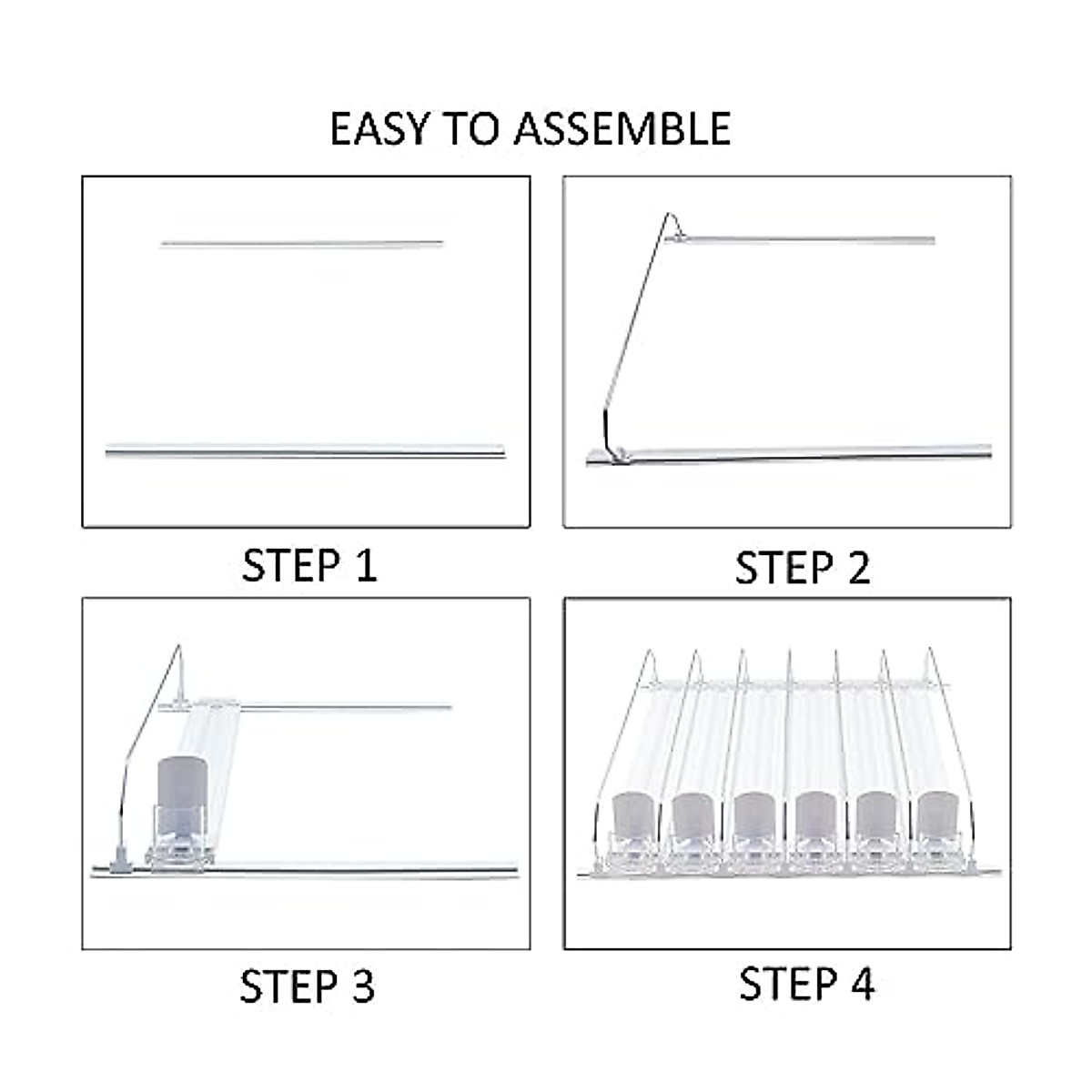 EASY TO ASSEMBLE

STEP 1

STEP 2

STEP 3

STEP 4