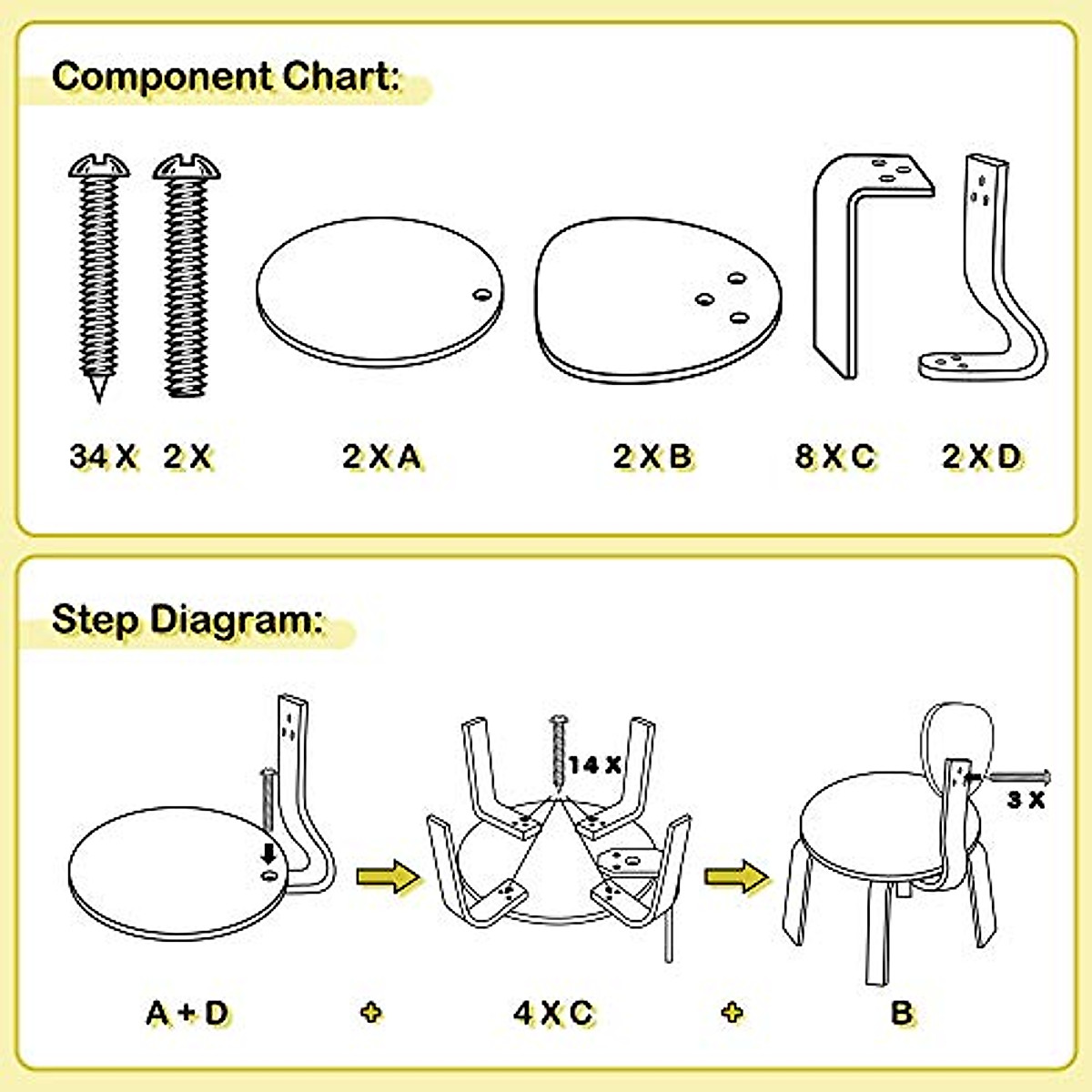 Component Chart:

34 X 2 X 2 X A 2 X B 8 X C 2 X D

Step Diagram:

14 X

3 X

A + D + 4 X C + B