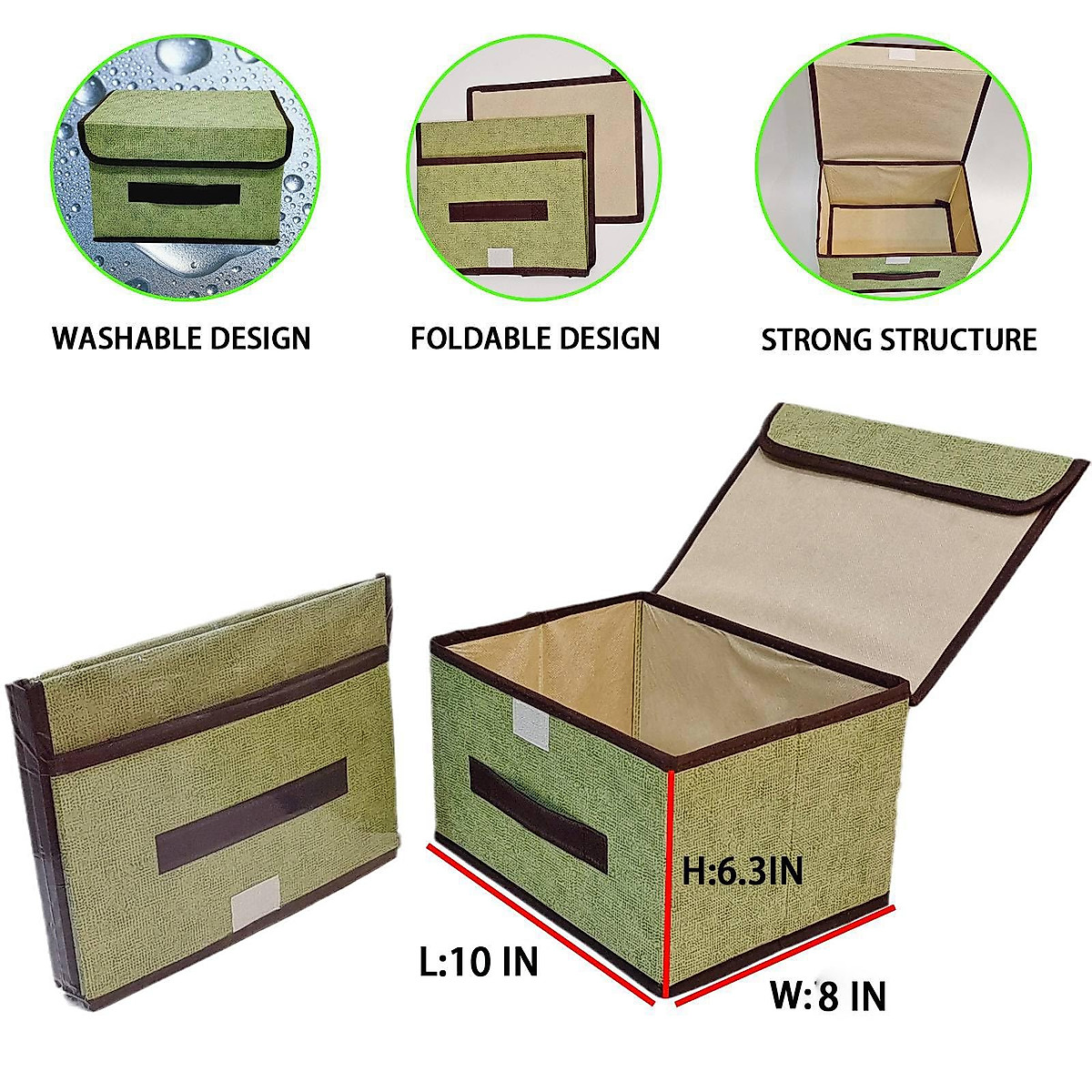 WASHABLE DESIGN

FOLDABLE DESIGN

STRONG STRUCTURE

H:6.3IN

L:10 IN

W:8 IN