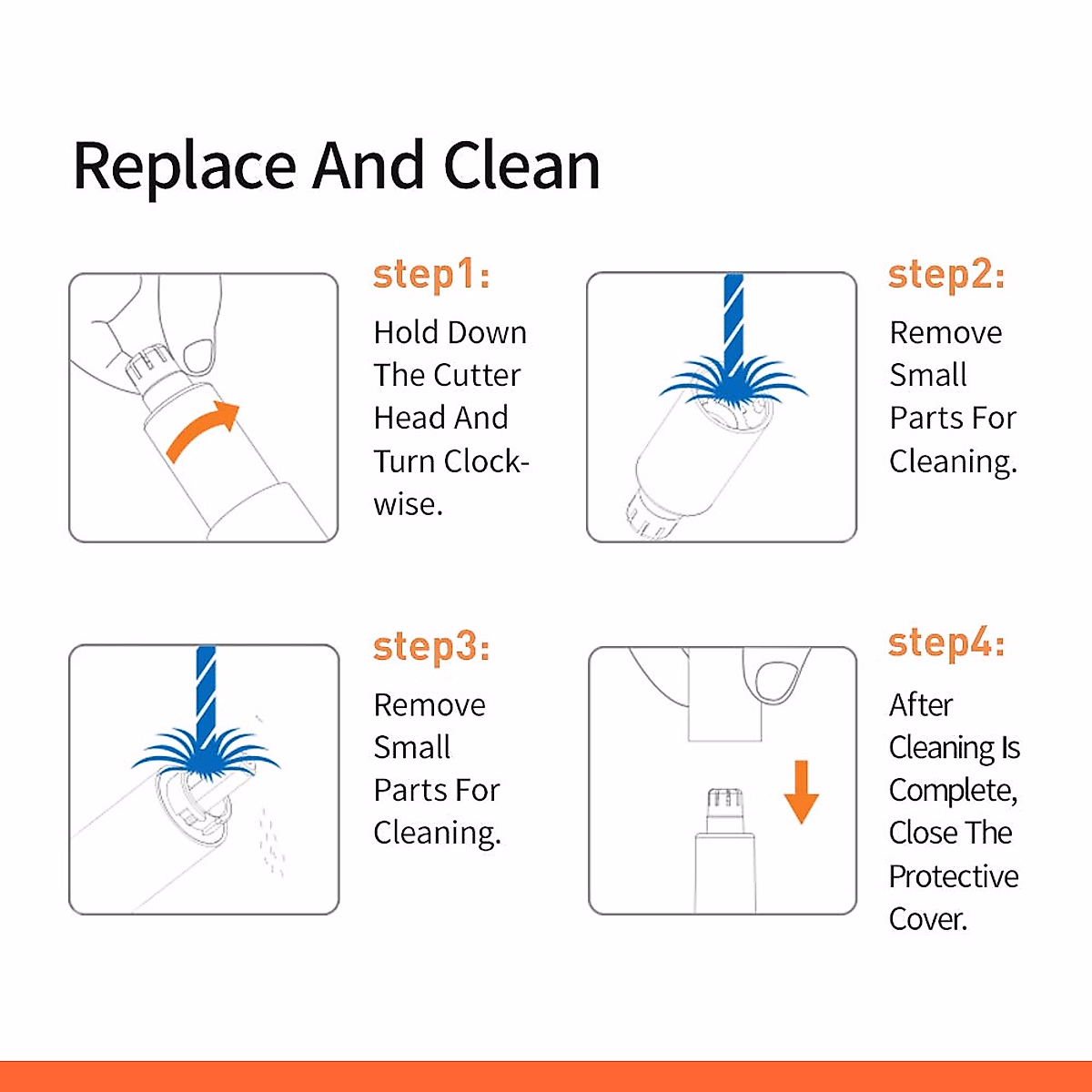 Replace And Clean

step1:
Hold Down The Cutter Head And Turn Clockwise.

step2:
Remove Small Parts For Cleaning.

step3:
Remove Small Parts For Cleaning.

step4:
After Cleaning Is Complete, Close The Protective Cover.