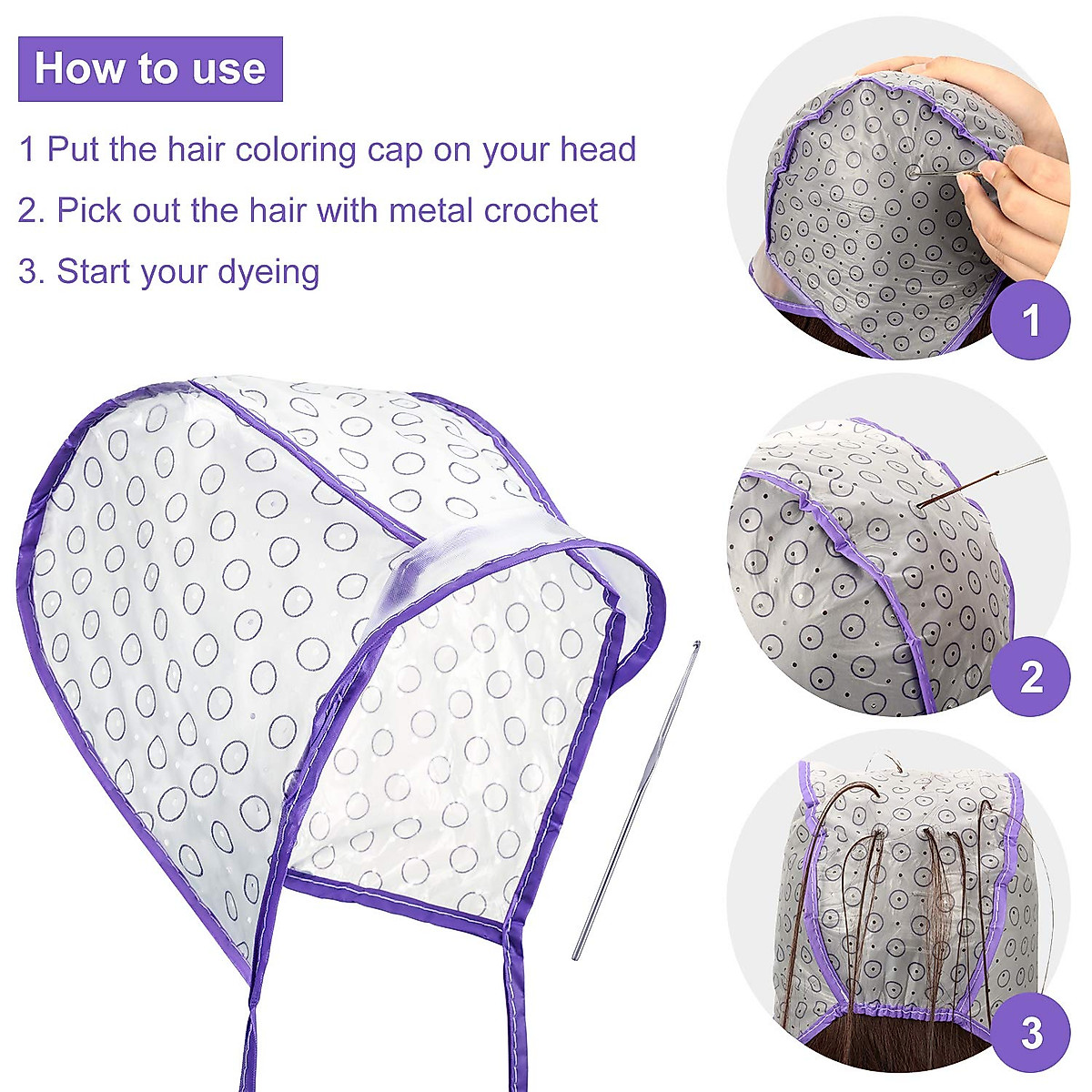 How to use

1 Put the hair coloring cap on your head

2. Pick out the hair with metal crochet

3. Start your dyeing

1

2

3