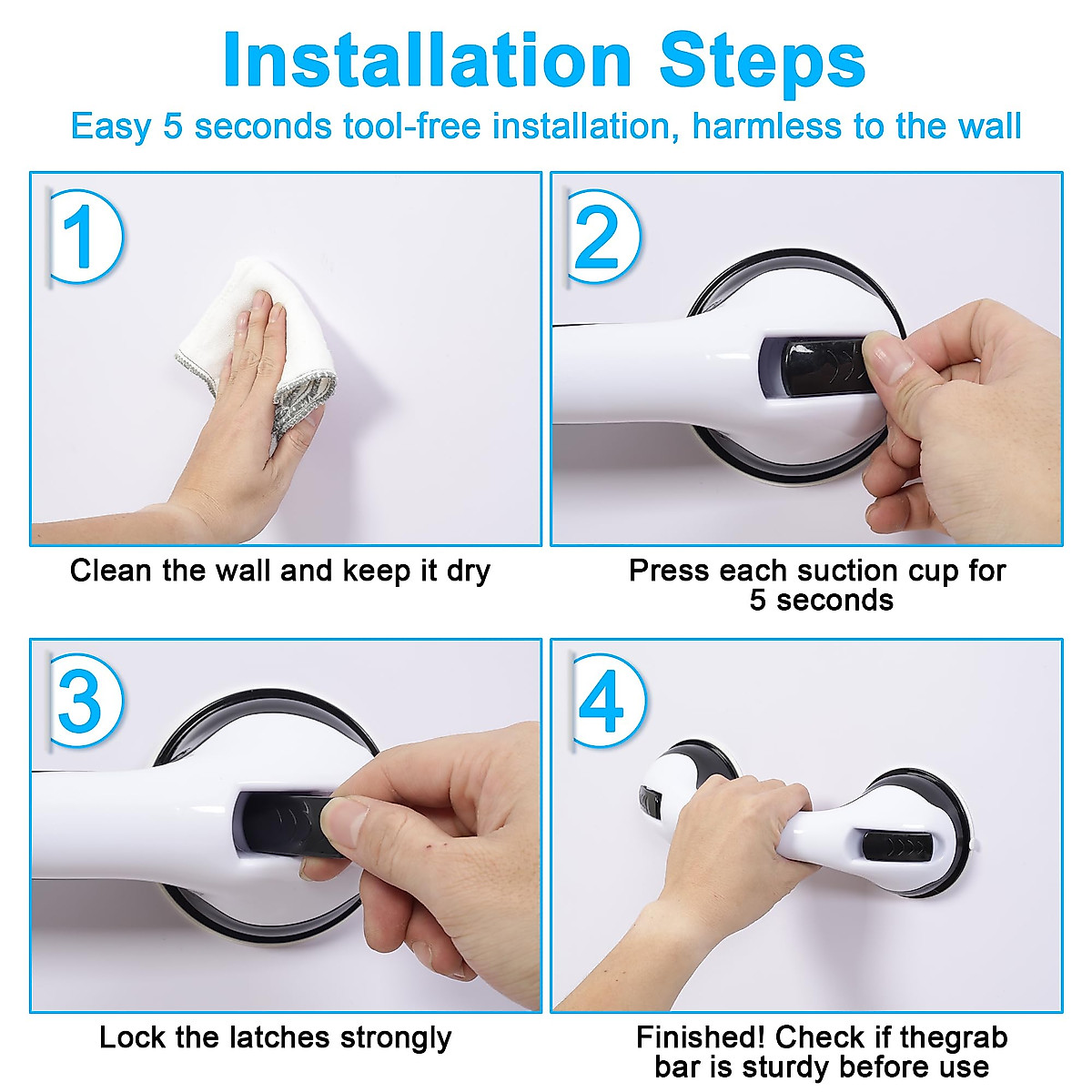 Installation Steps

Easy 5 seconds tool-free installation, harmless to the wall

1

Clean the wall and keep it dry

2

Press each suction cup for 5 seconds

3

Lock the latches strongly

4

Finished! Check if thegrab bar is sturdy before use