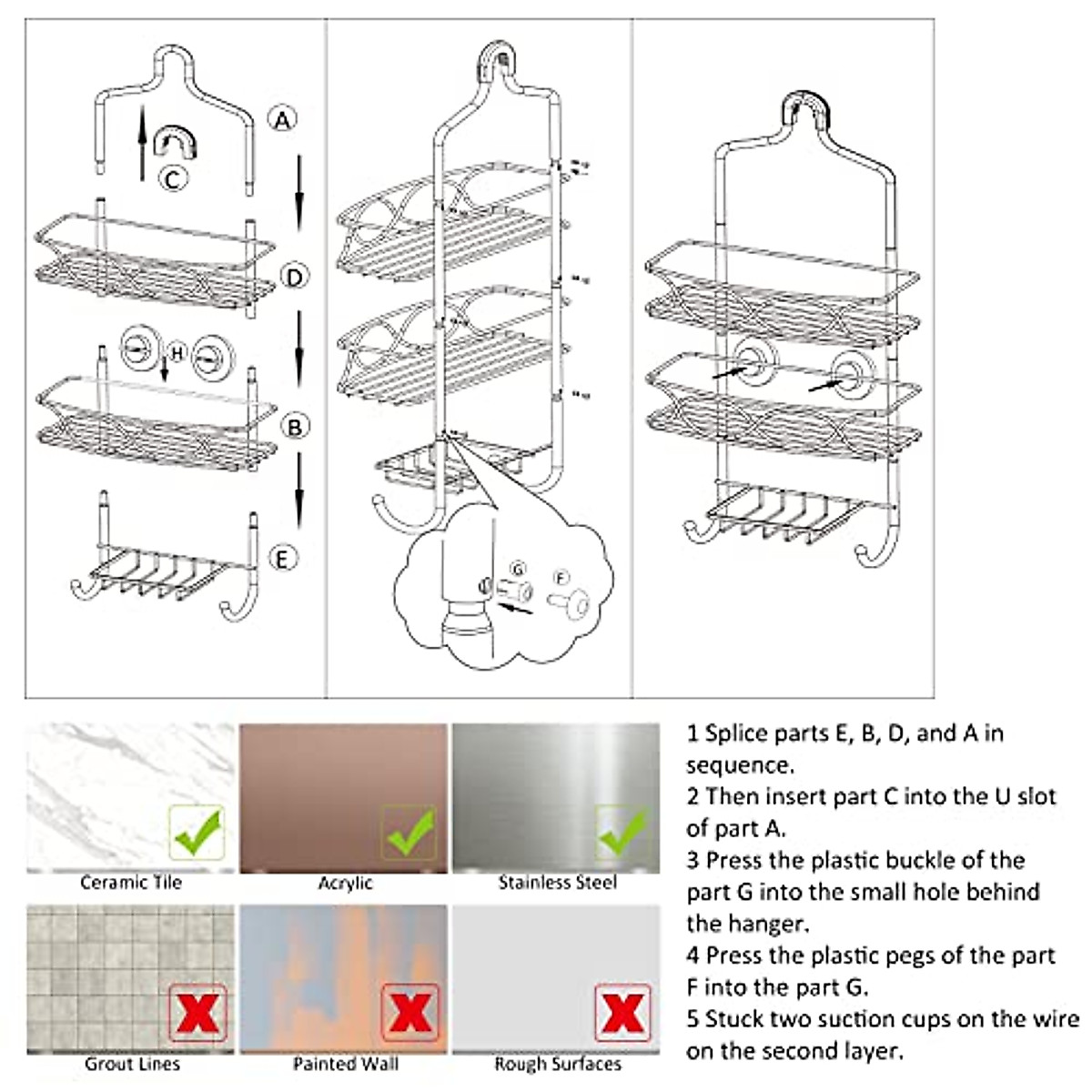 A

C

D

H

B

E

G

F

Ceramic Tile

Acrylic

Stainless Steel

Grout Lines

Painted Wall

Rough Surfaces

1 Splice parts E, B, D, and A in sequence.
2 Then insert part C into the U slot of part A.
3 Press the plastic buckle of the part G into the small hole behind the hanger.
4 Press the plastic pegs of the part F into the part G.
5 Stuck two suction cups on the wire on the second layer.