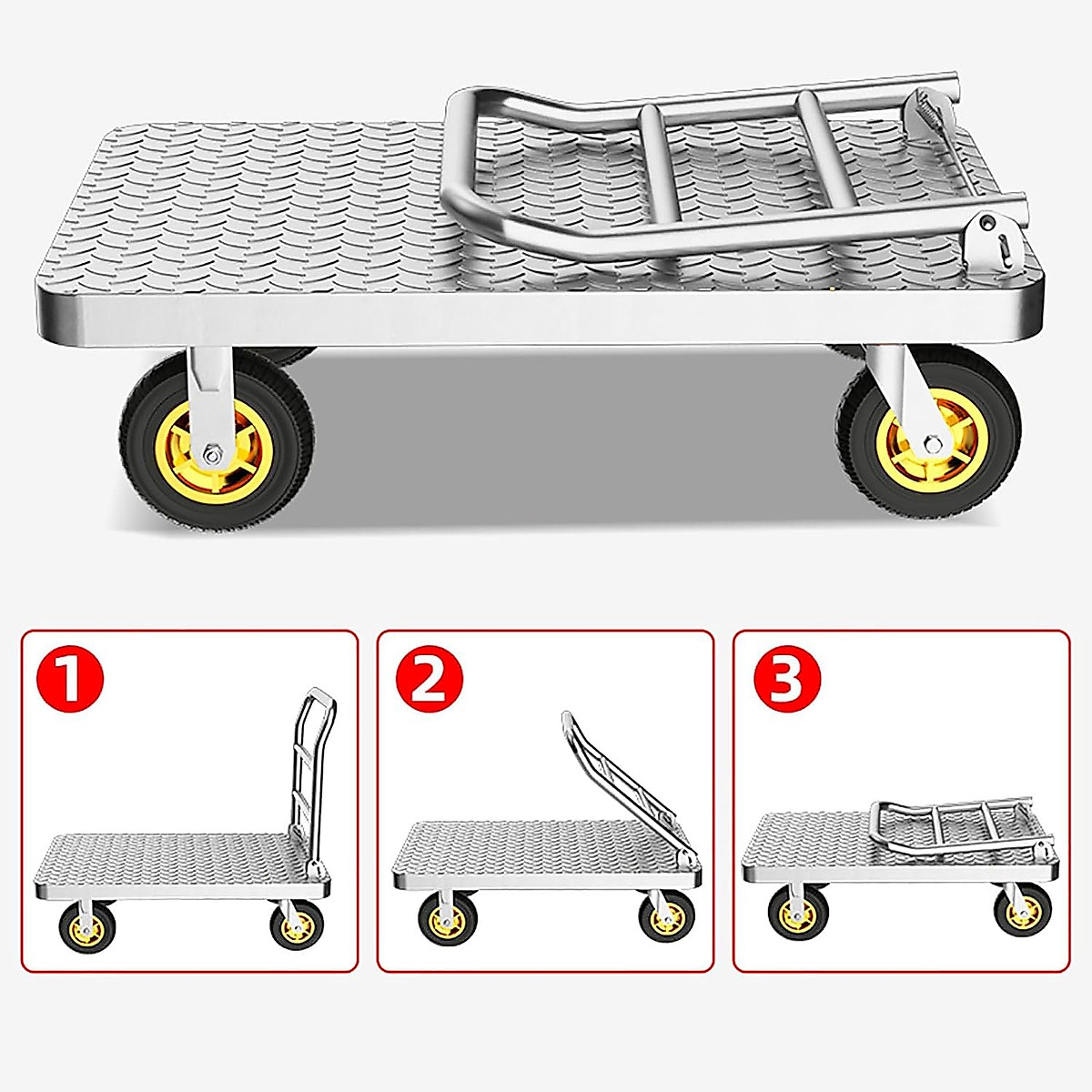 1

2

3