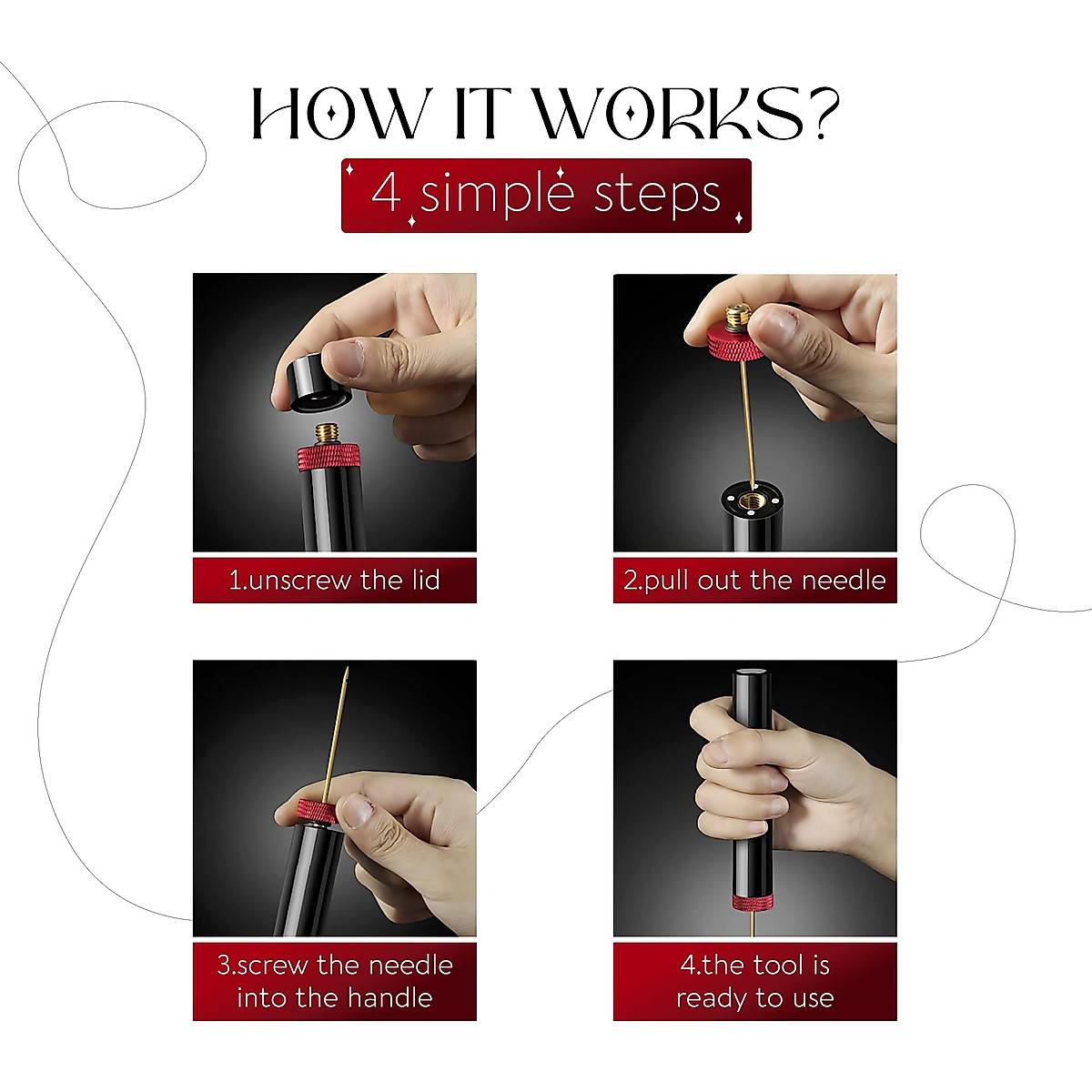 HOW IT WORKS?

4 simple steps

1.unscrew the lid

2.pull out the needle

3.screw the needle into the handle

4.the tool is ready to use