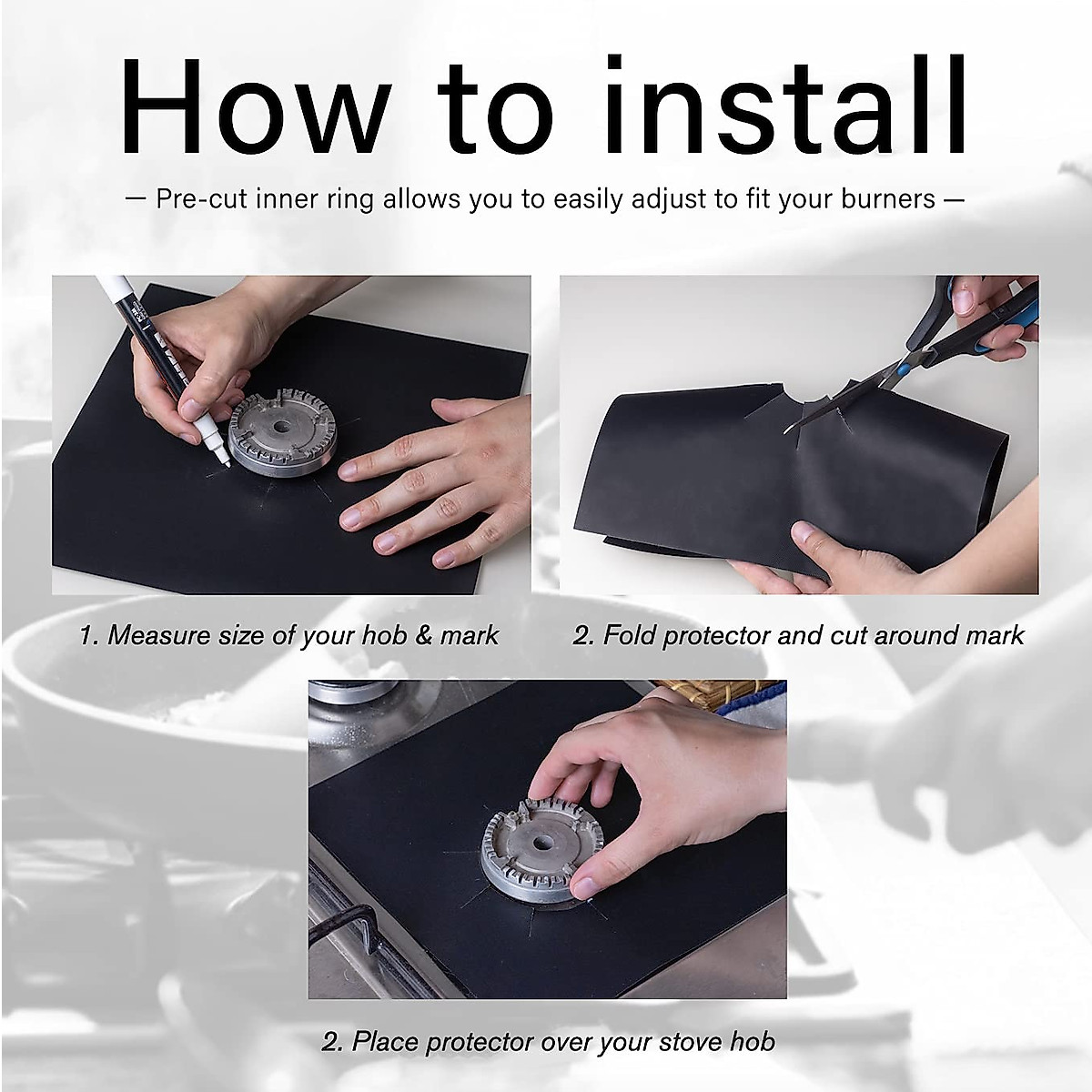 How to install

— Pre-cut inner ring allows you to easily adjust to fit your burners —

1. Measure size of your hob & mark

2. Fold protector and cut around mark

2. Place protector over your stove hob