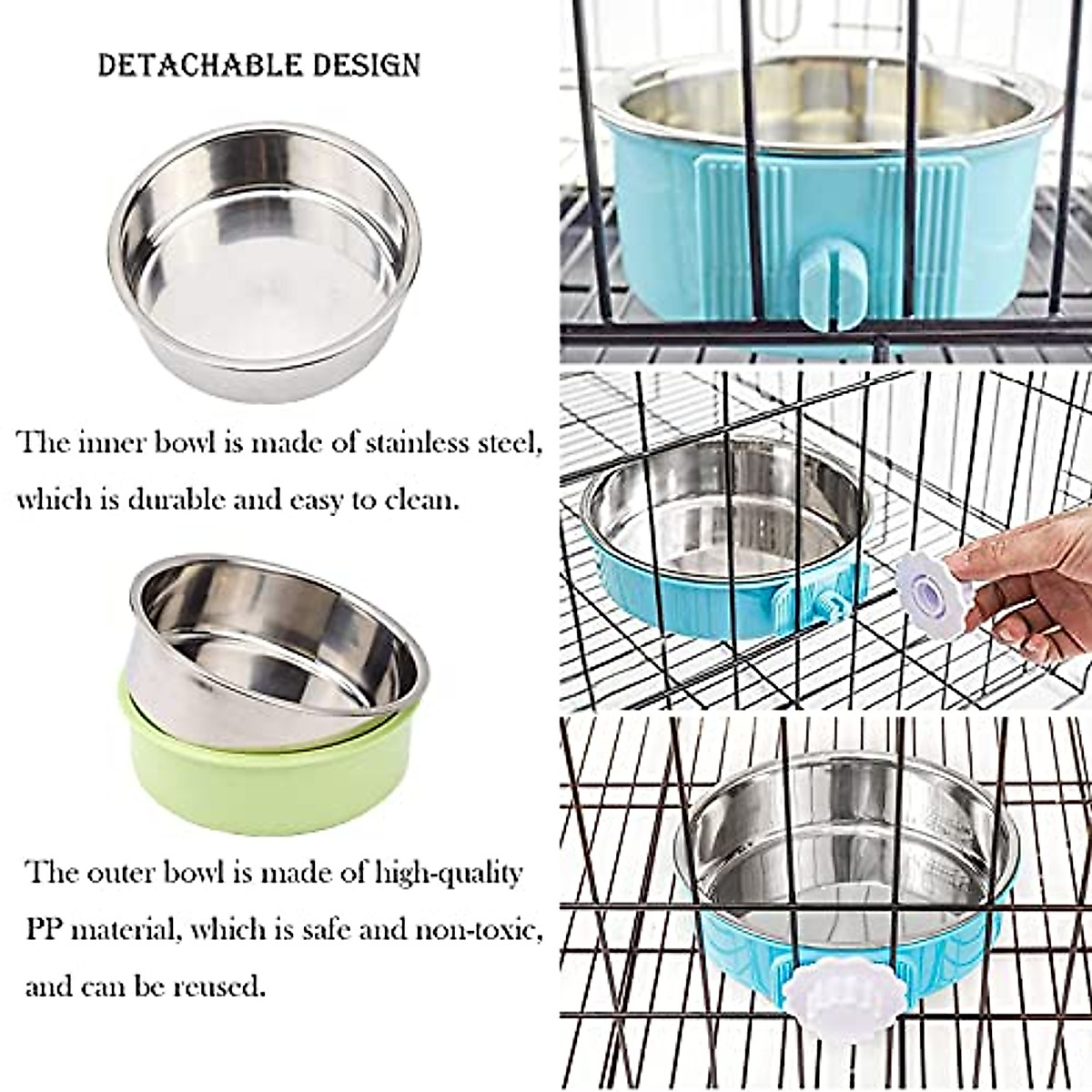 DETACHABLE DESIGN

The inner bowl is made of stainless steel, which is durable and easy to clean.

The outer bowl is made of high-quality PP material, which is safe and non-toxic, and can be reused.