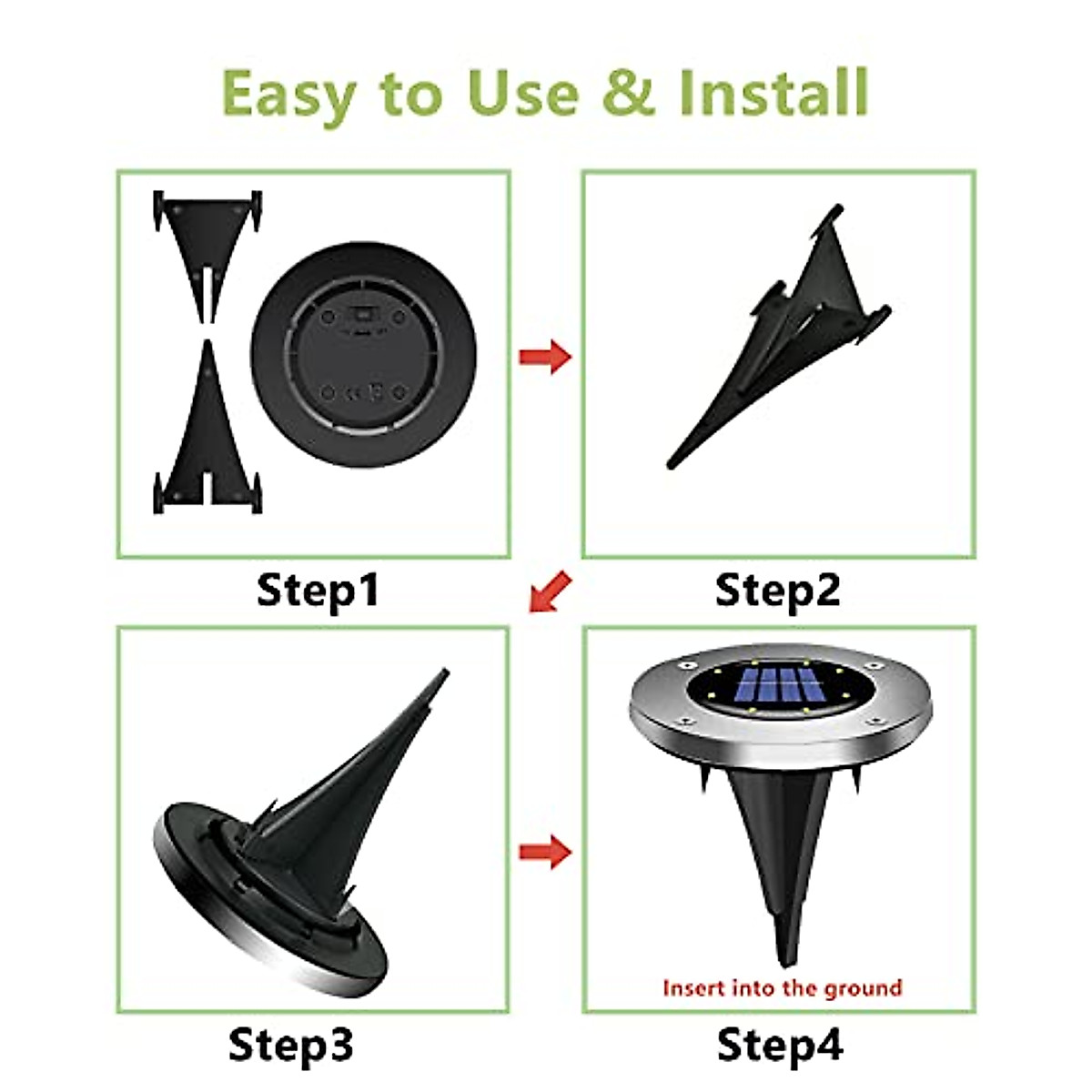 Easy to Use & Install

Step1

Step2

Step3

Insert into the ground

Step4