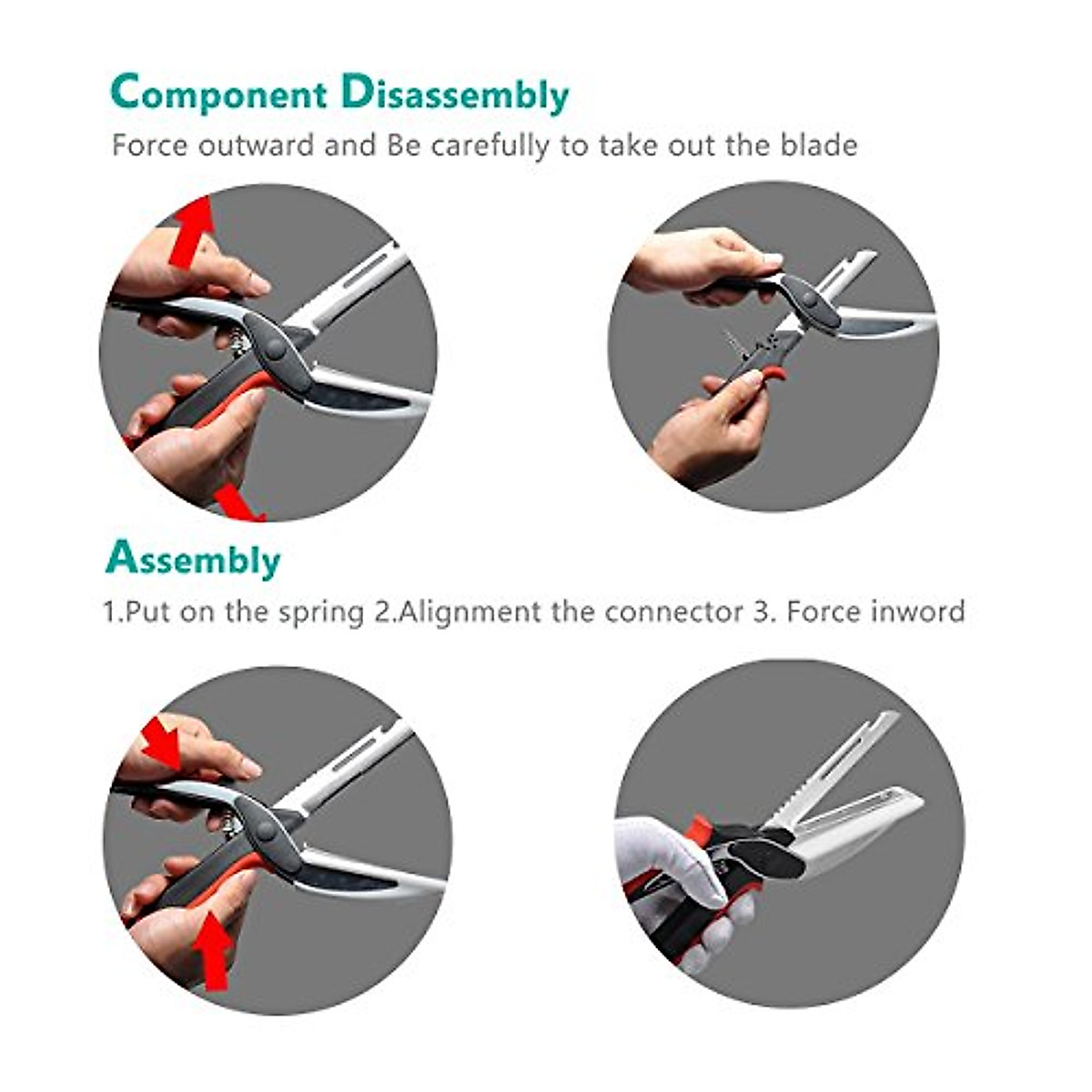 Component Disassembly
Force outward and Be carefully to take out the blade

Assembly
1.Put on the spring 2.Alignment the connector 3. Force inword