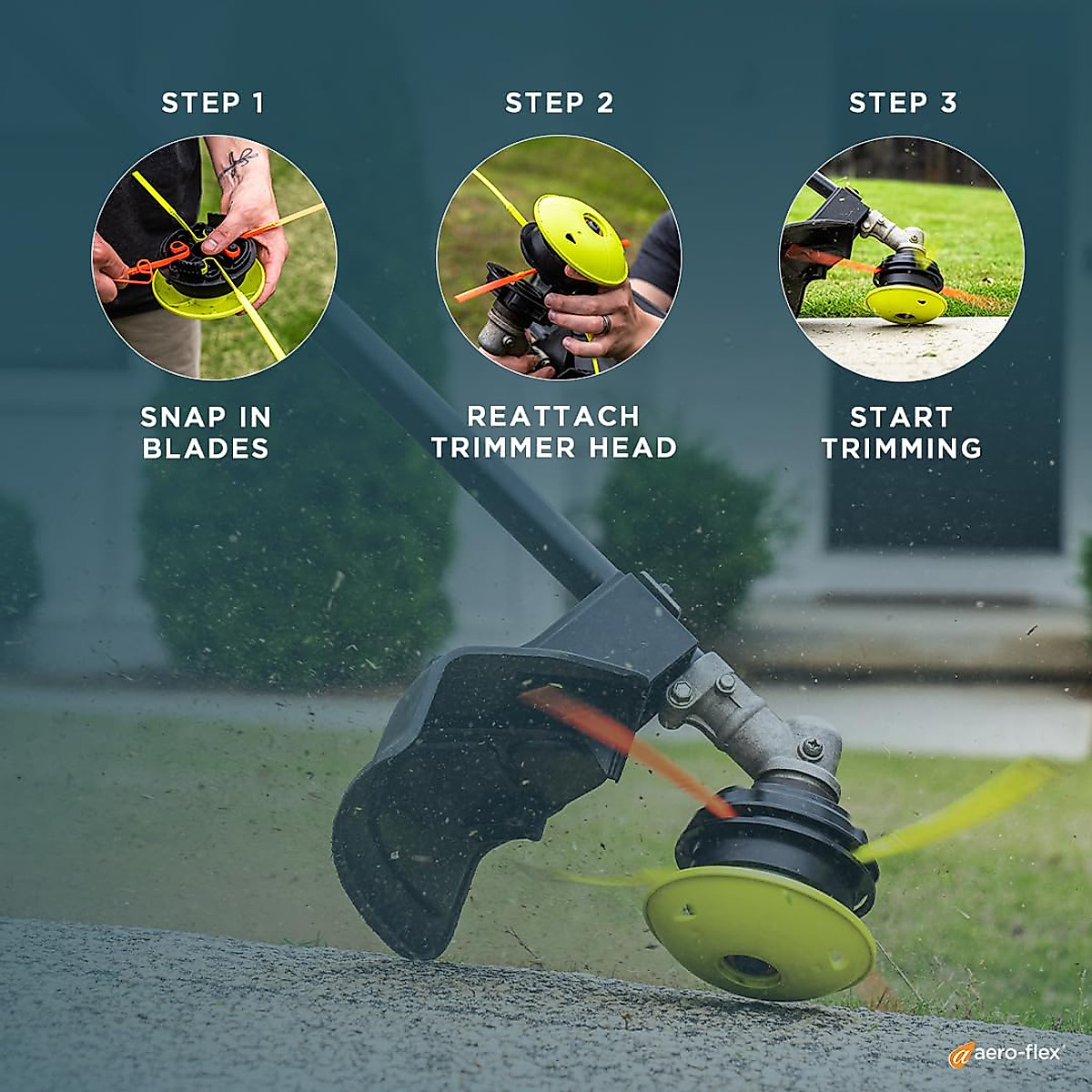 STEP 1

SNAP IN BLADES

STEP 2

REATTACH TRIMMER HEAD

STEP 3

START TRIMMING

aero-flex