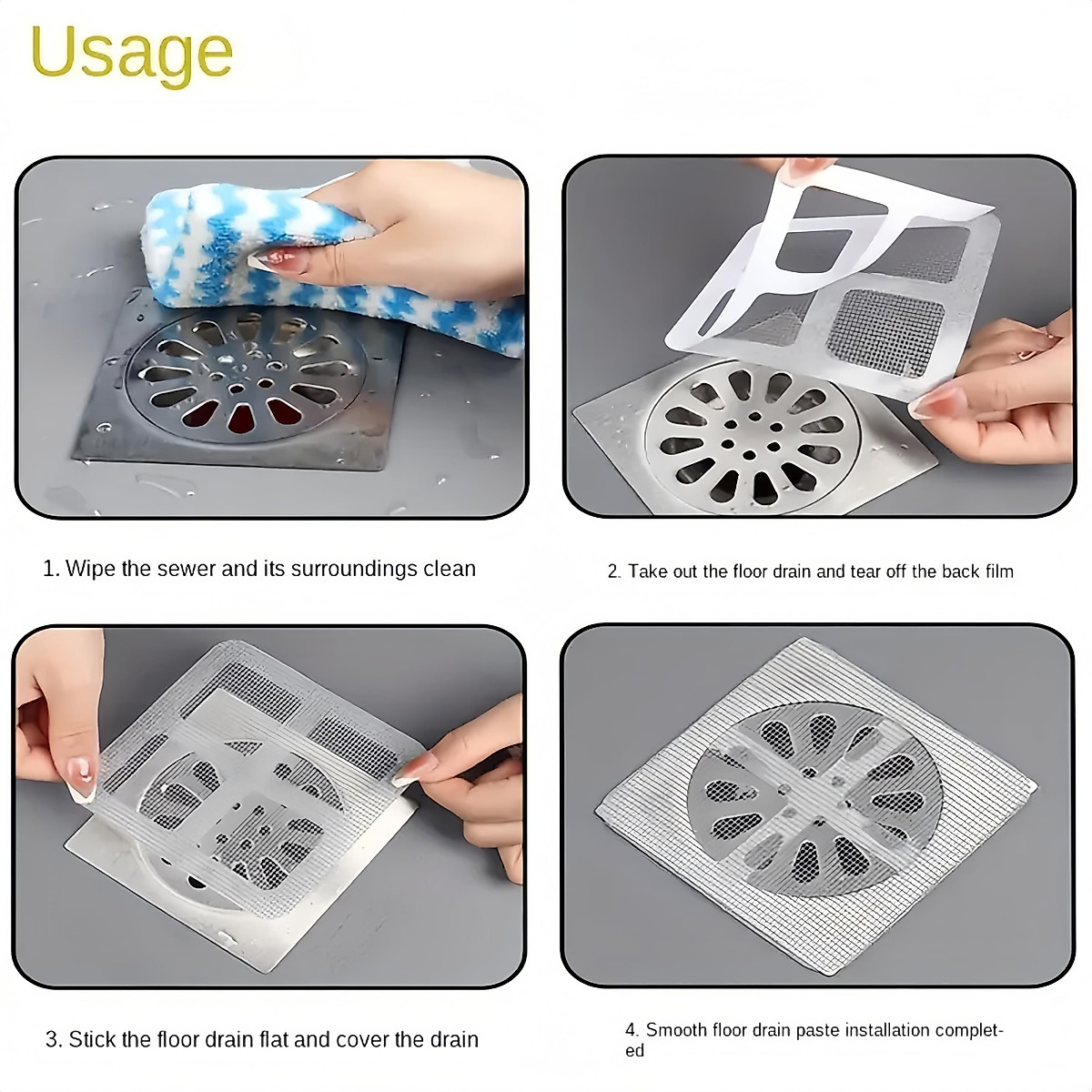 Usage

1. Wipe the sewer and its surroundings clean

2. Take out the floor drain and tear off the back film

3. Stick the floor drain flat and cover the drain

4. Smooth floor drain paste installation completed