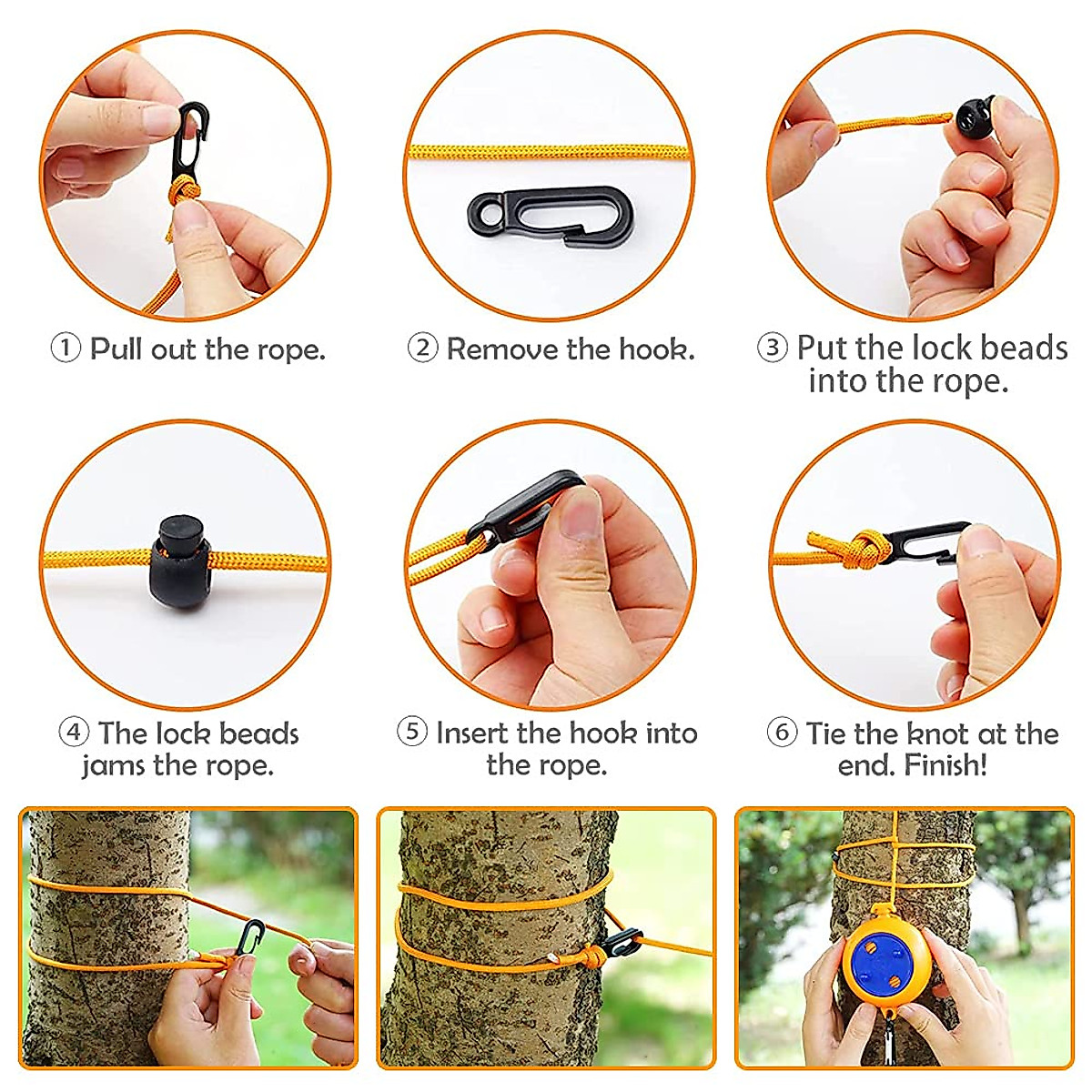 ① Pull out the rope.

② Remove the hook.

③ Put the lock beads into the rope.

④ The lock beads jams the rope.

⑤ Insert the hook into the rope.

⑥ Tie the knot at the end. Finish!