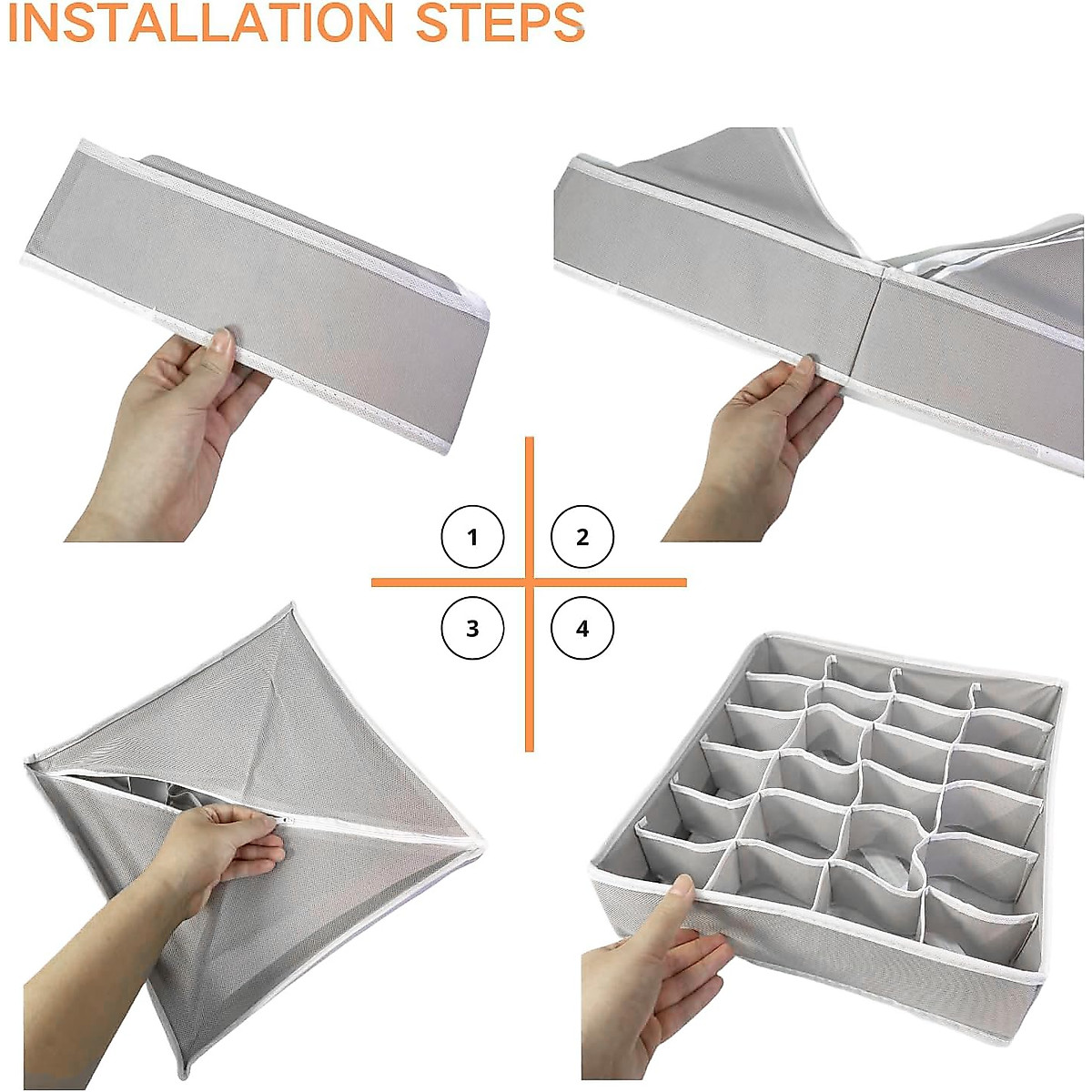 INSTALLATION STEPS

1

2

3

4