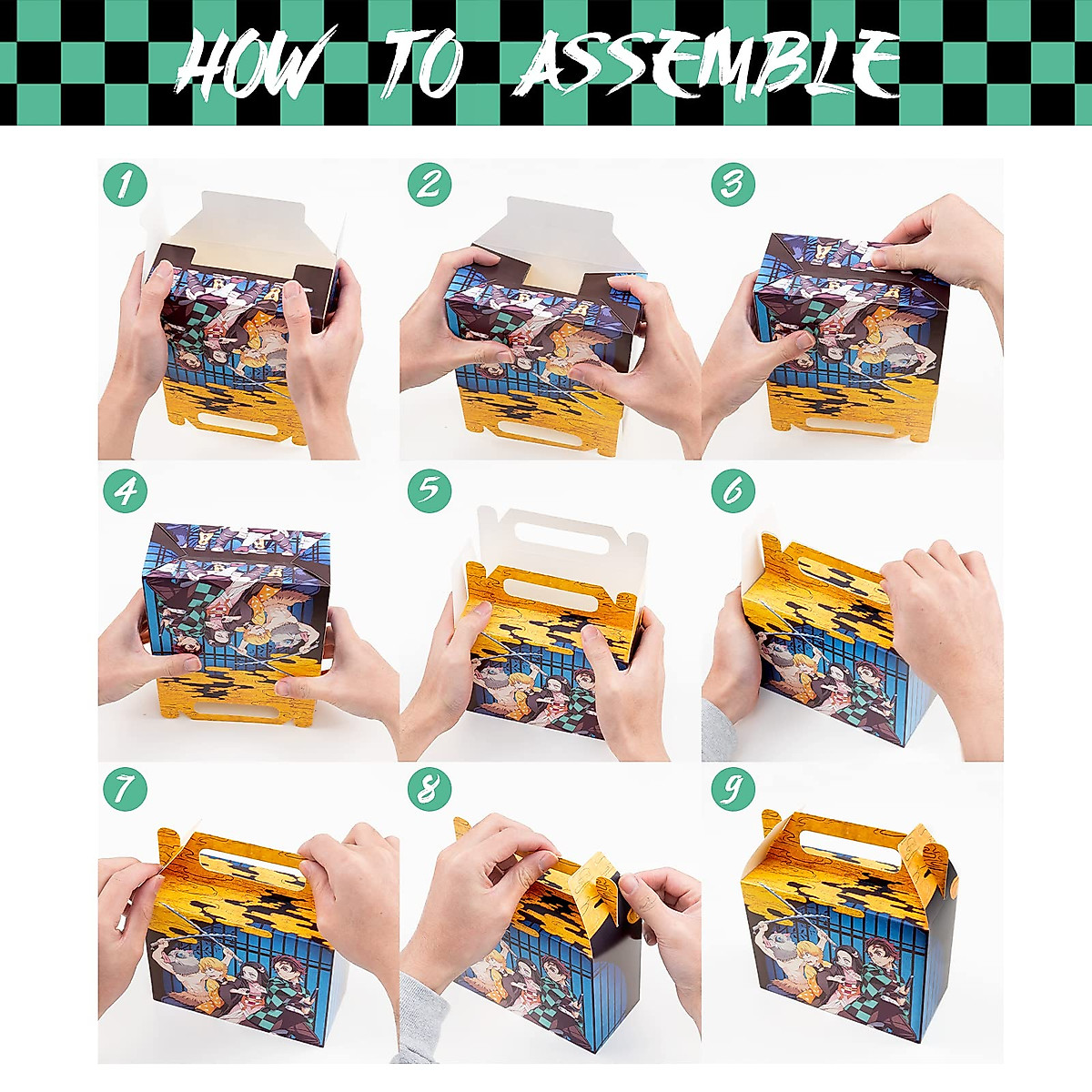 HOW TO ASSEMBLE

1

2

3

4

5

6

7

8

9