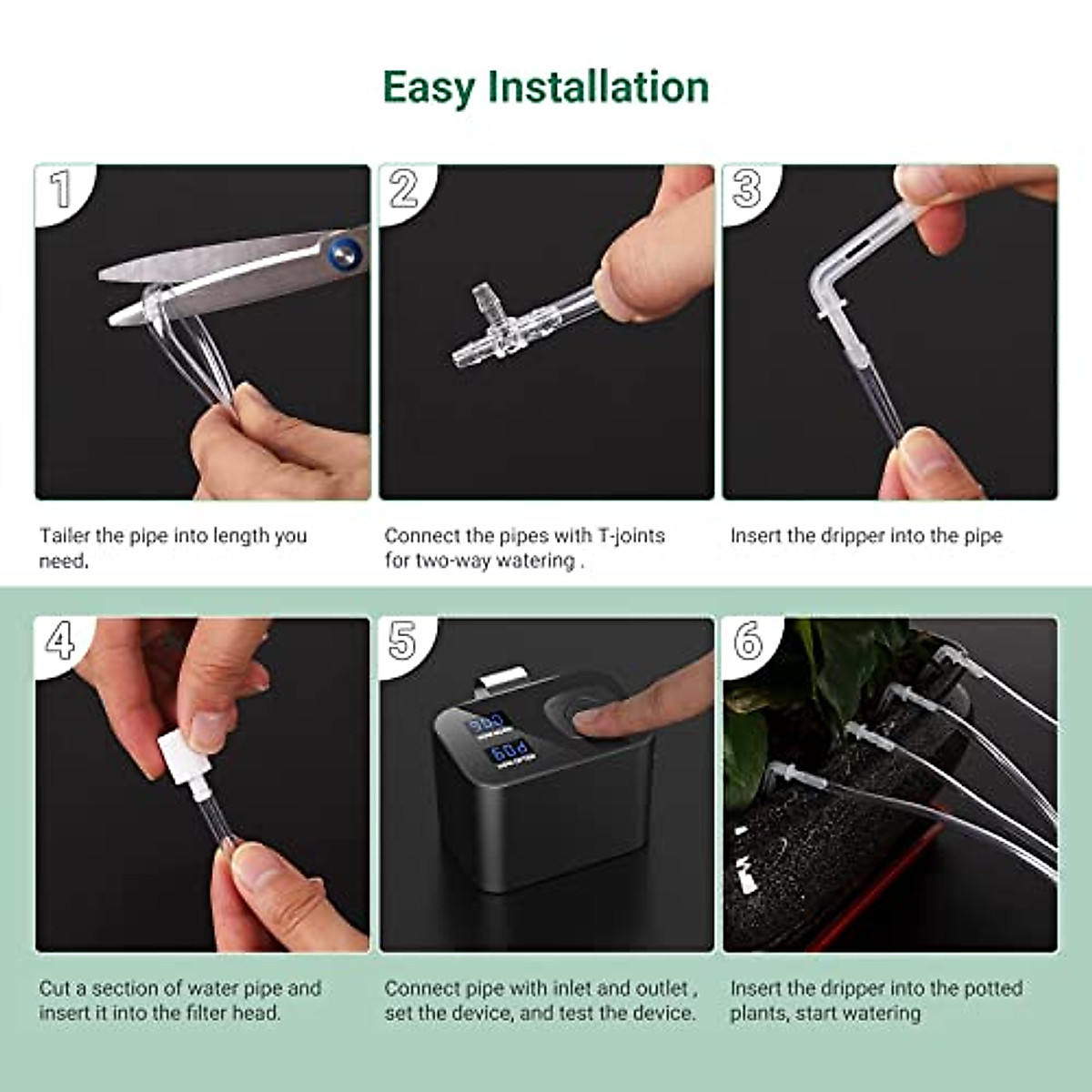 Easy Installation

1

Tailer the pipe into length you need.

2

Connect the pipes with T-joints for two-way watering .

3

Insert the dripper into the pipe

4

Cut a section of water pipe and insert it into the filter head.

5

90d

60d

Connect pipe with inlet and outlet , set the device, and test the device.

6

Insert the dripper into the potted plants, start watering