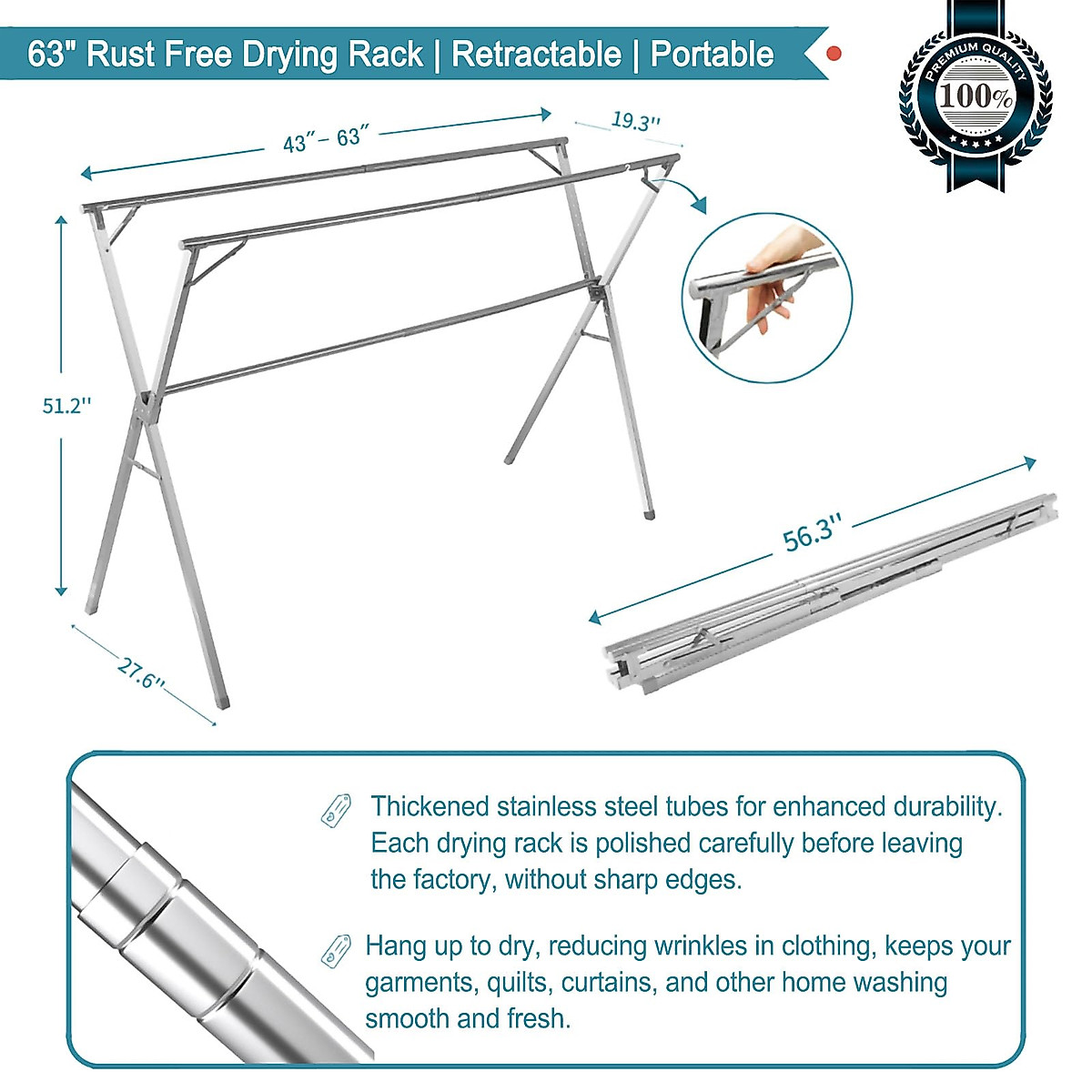 63" Rust Free Drying Rack | Retractable | Portable

PREMIUM QUALITY
100%

43″– 63″

19.3''

51.2''

27.6''

56.3''

Thickened stainless steel tubes for enhanced durability. Each drying rack is polished carefully before leaving the factory, without sharp edges.

Hang up to dry, reducing wrinkles in clothing, keeps your garments, quilts, curtains, and other home washing smooth and fresh.