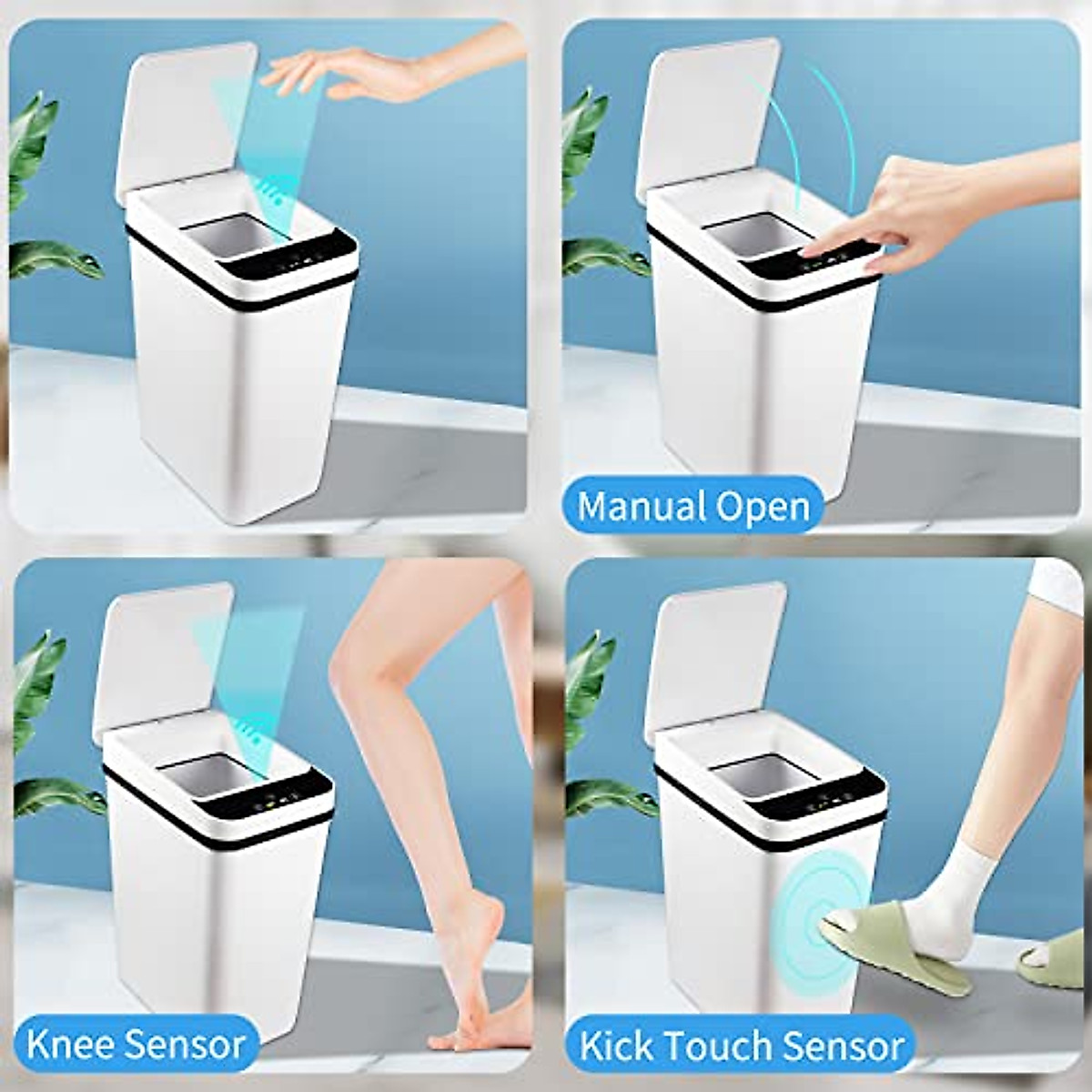 Manual Open

Knee Sensor

Kick Touch Sensor