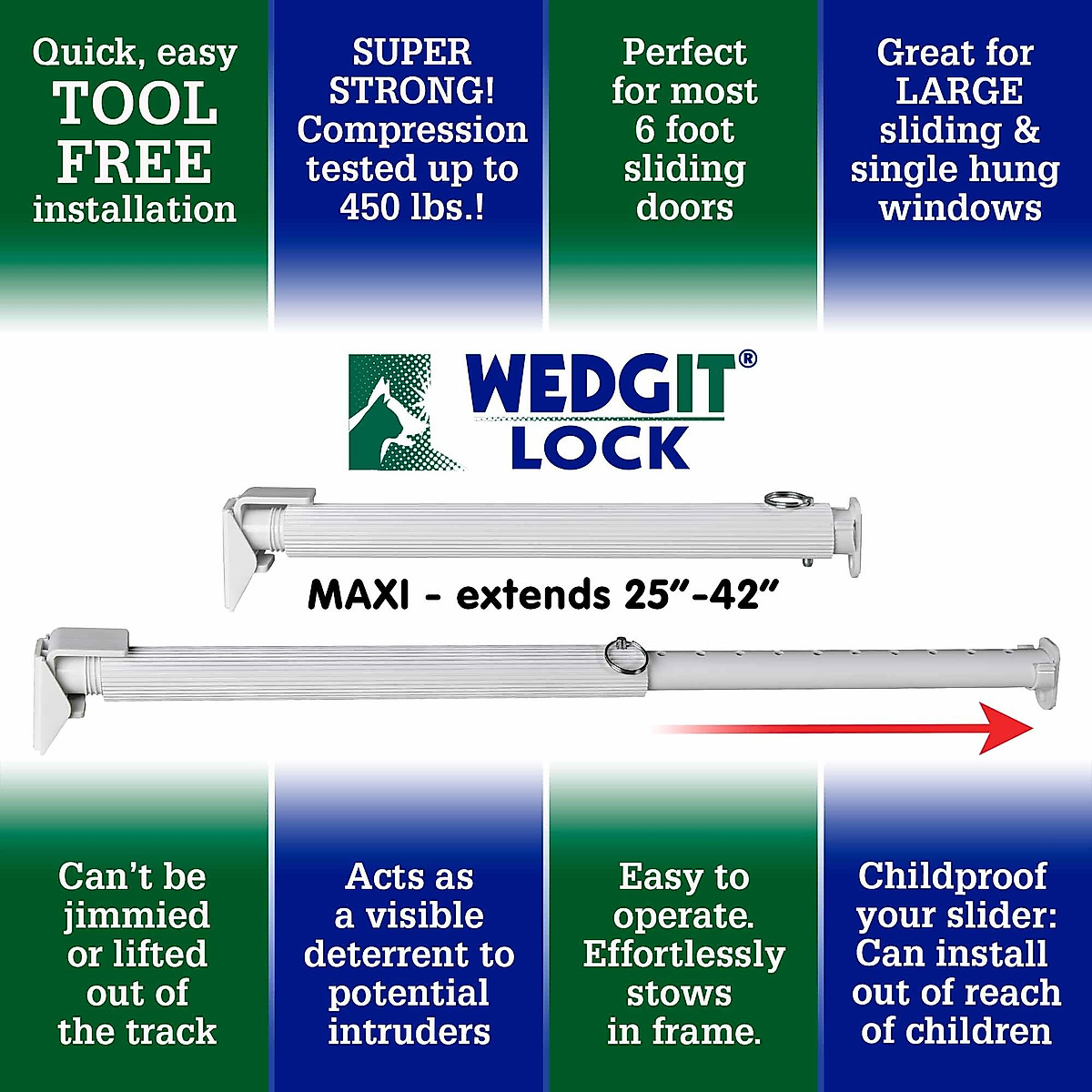 Quick, easy TOOL FREE installation

SUPER STRONG! Compression tested up to 450 lbs.!

Perfect for most 6 foot sliding doors

Great for LARGE sliding & single hung windows

WEDGIT® LOCK

MAXI - extends 25"-42"

Can't be jimmied or lifted out of the track

Acts as a visible deterrent to potential intruders

Easy to operate. Effortlessly stows in frame.

Childproof your slider: Can install out of reach of children