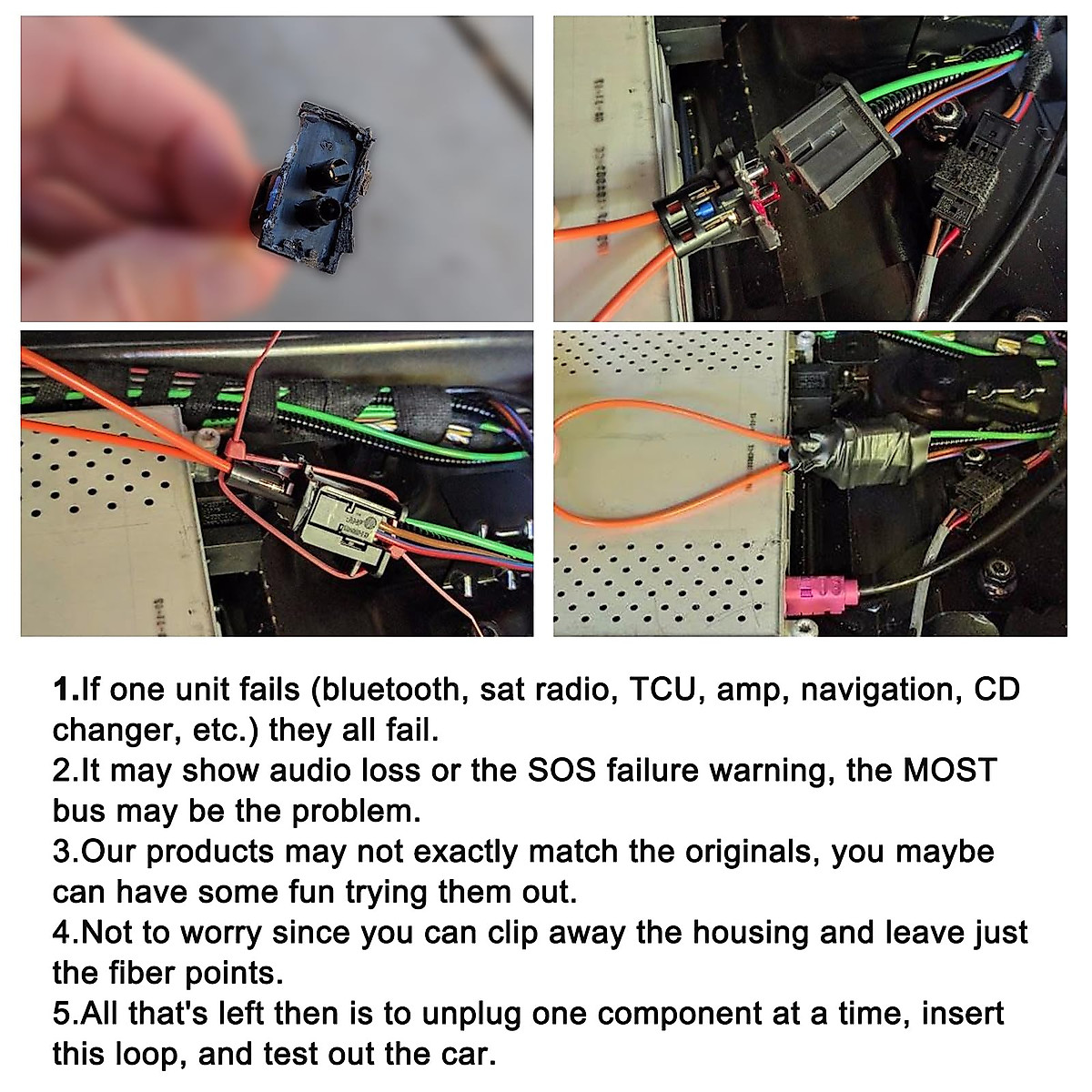 1.If one unit fails (bluetooth, sat radio, TCU, amp, navigation, CD changer, etc.) they all fail.
2.It may show audio loss or the SOS failure warning, the MOST bus may be the problem.
3.Our products may not exactly match the originals, you maybe can have some fun trying them out.
4.Not to worry since you can clip away the housing and leave just the fiber points.
5.All that's left then is to unplug one component at a time, insert this loop, and test out the car.