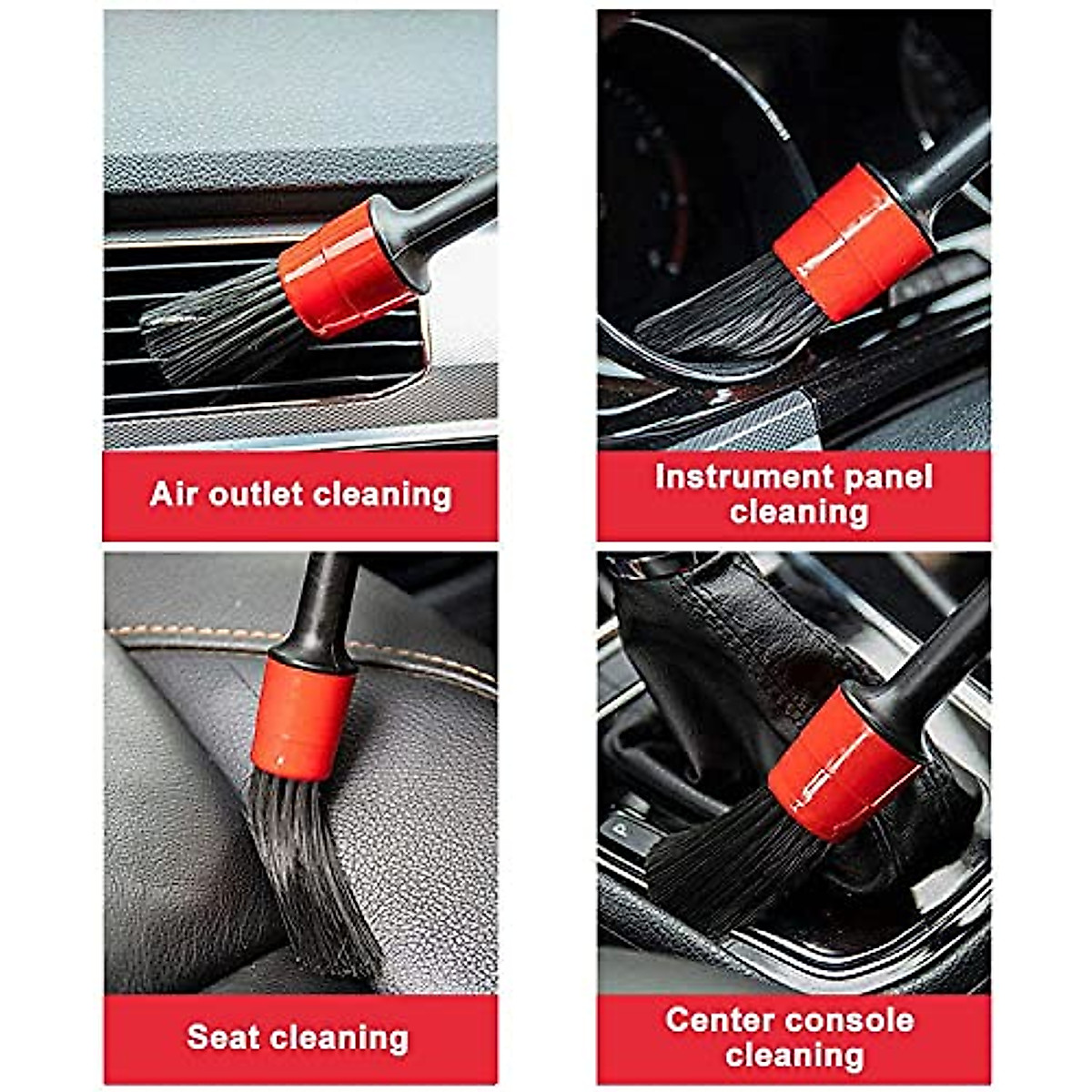 Air outlet cleaning

Instrument panel cleaning

Seat cleaning

Center console cleaning