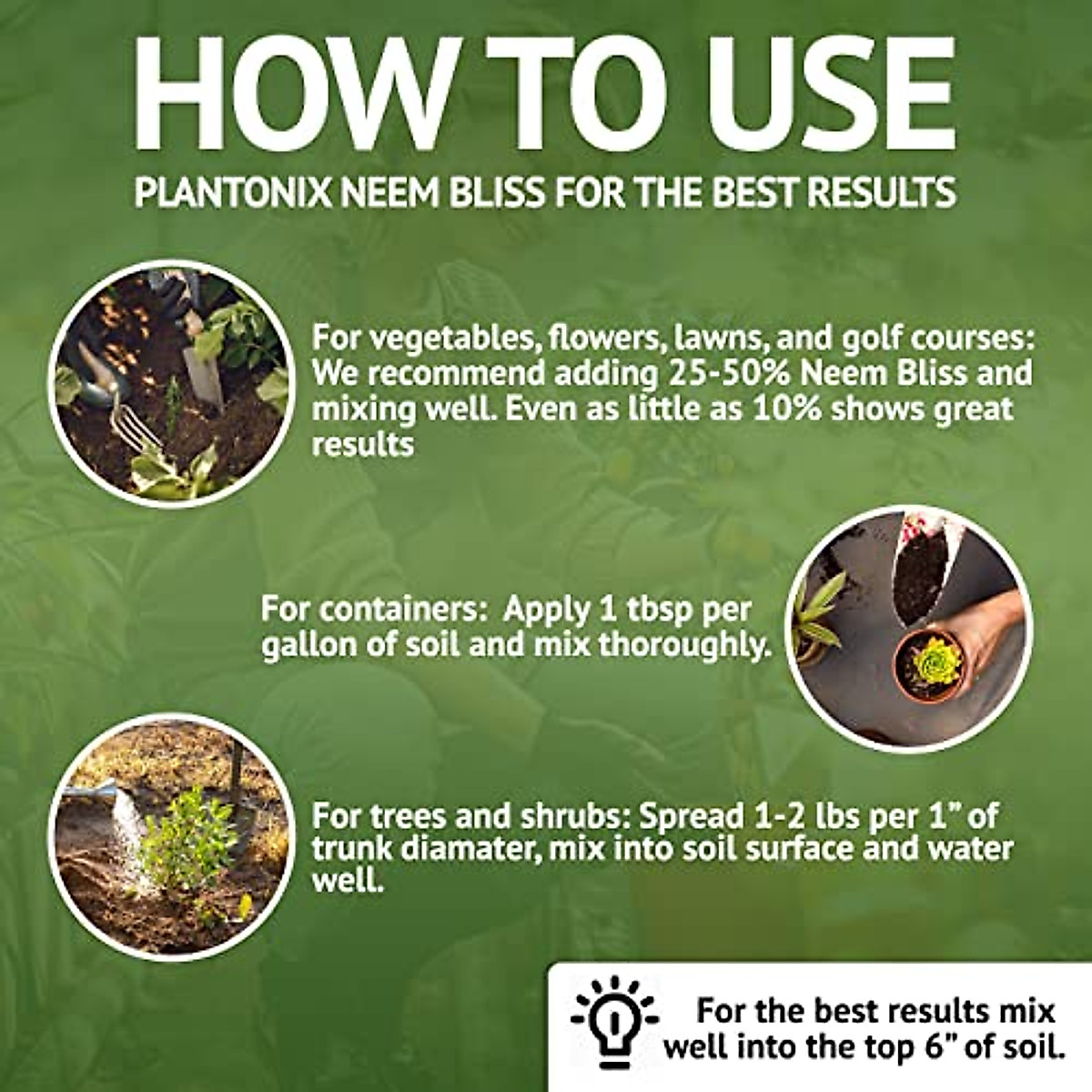 HOW TO USE
PLANTONIX NEEM BLISS FOR THE BEST RESULTS

For vegetables, flowers, lawns, and golf courses: We recommend adding 25-50% Neem Bliss and mixing well. Even as little as 10% shows great results

For containers: Apply 1 tbsp per gallon of soil and mix thoroughly.

For trees and shrubs: Spread 1-2 lbs per 1" of trunk diamater, mix into soil surface and water well.

For the best results mix well into the top 6" of soil.