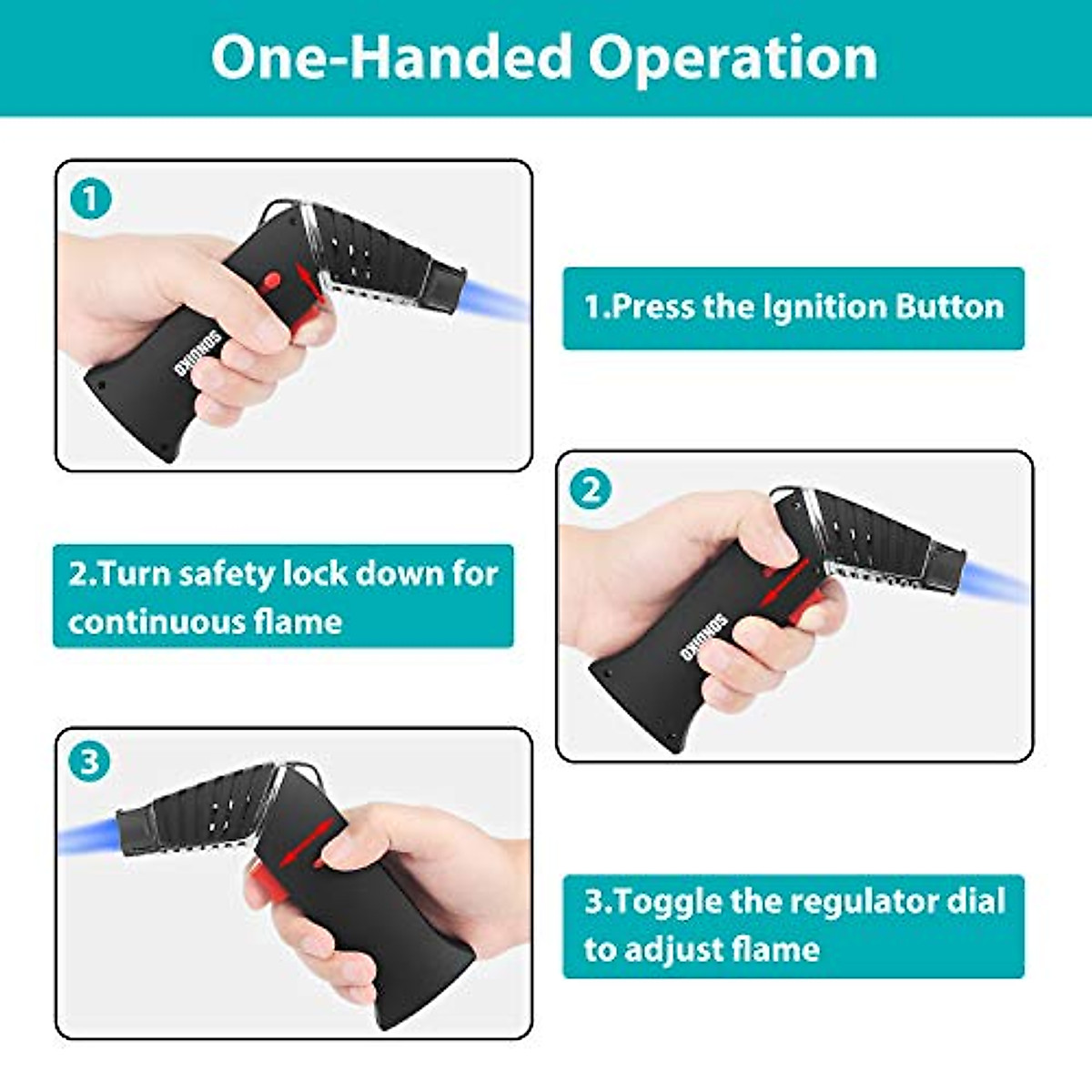 One-Handed Operation

1

SONDIKO

1.Press the Ignition Button

2

SONDIKO

2.Turn safety lock down for continuous flame

3

3.Toggle the regulator dial to adjust flame