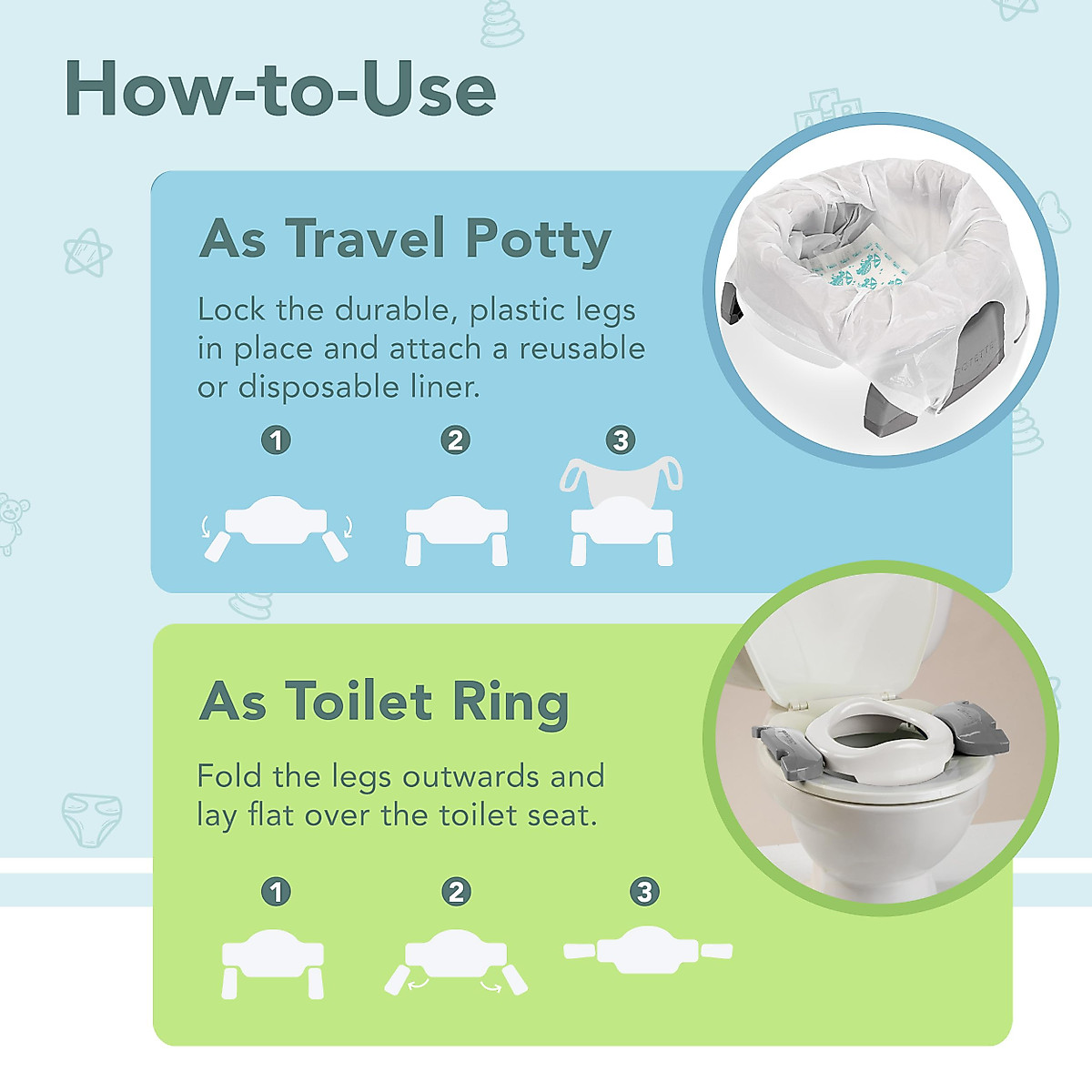 How-to-Use

As Travel Potty

Lock the durable, plastic legs in place and attach a reusable or disposable liner.

1

2

3

As Toilet Ring

Fold the legs outwards and lay flat over the toilet seat.

1

2

3