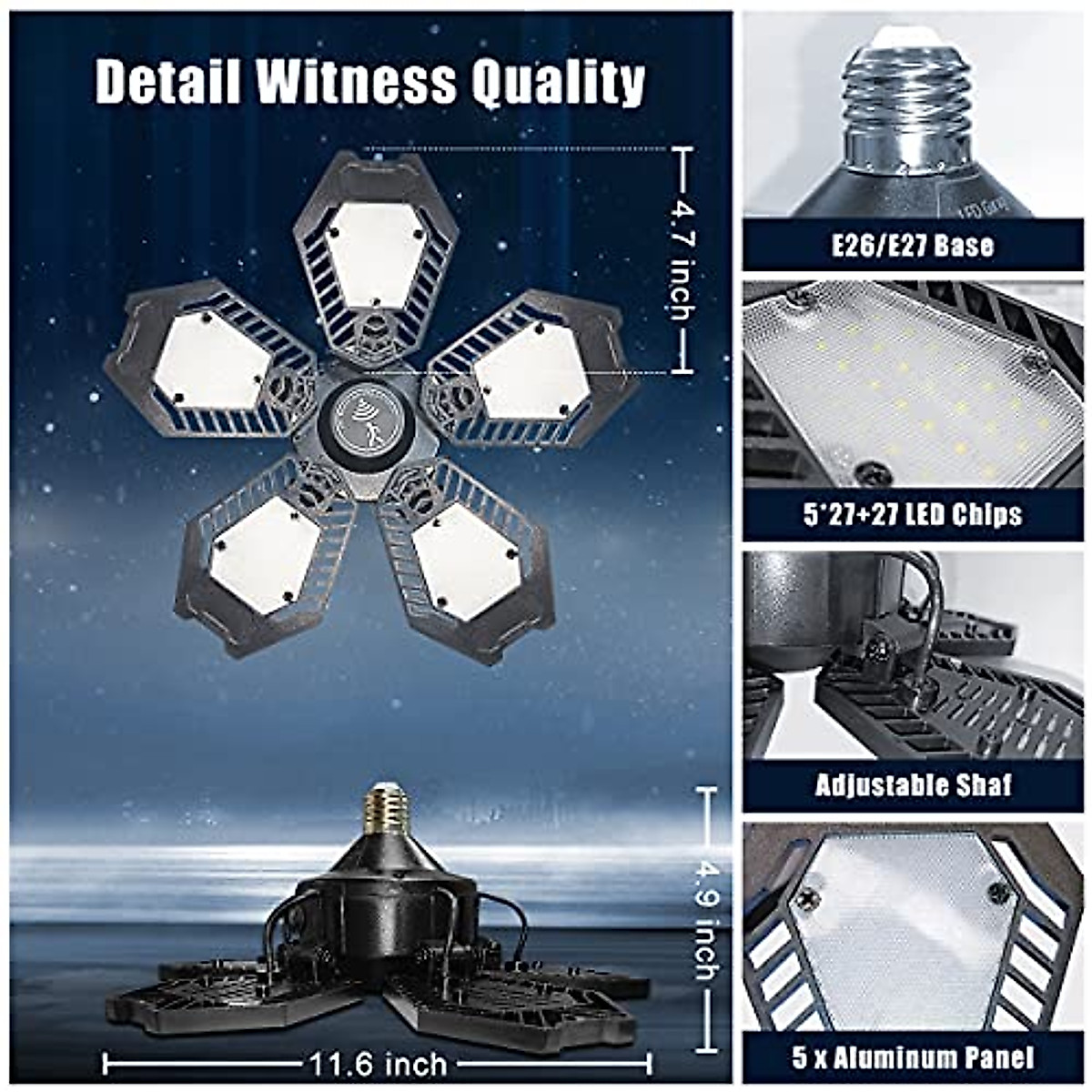 Detail Witness Quality

4.7 inch

4.9 inch

11.6 inch

E26/E27 Base

5*27+27 LED Chips

Adjustable Shaf

5 x Aluminum Panel