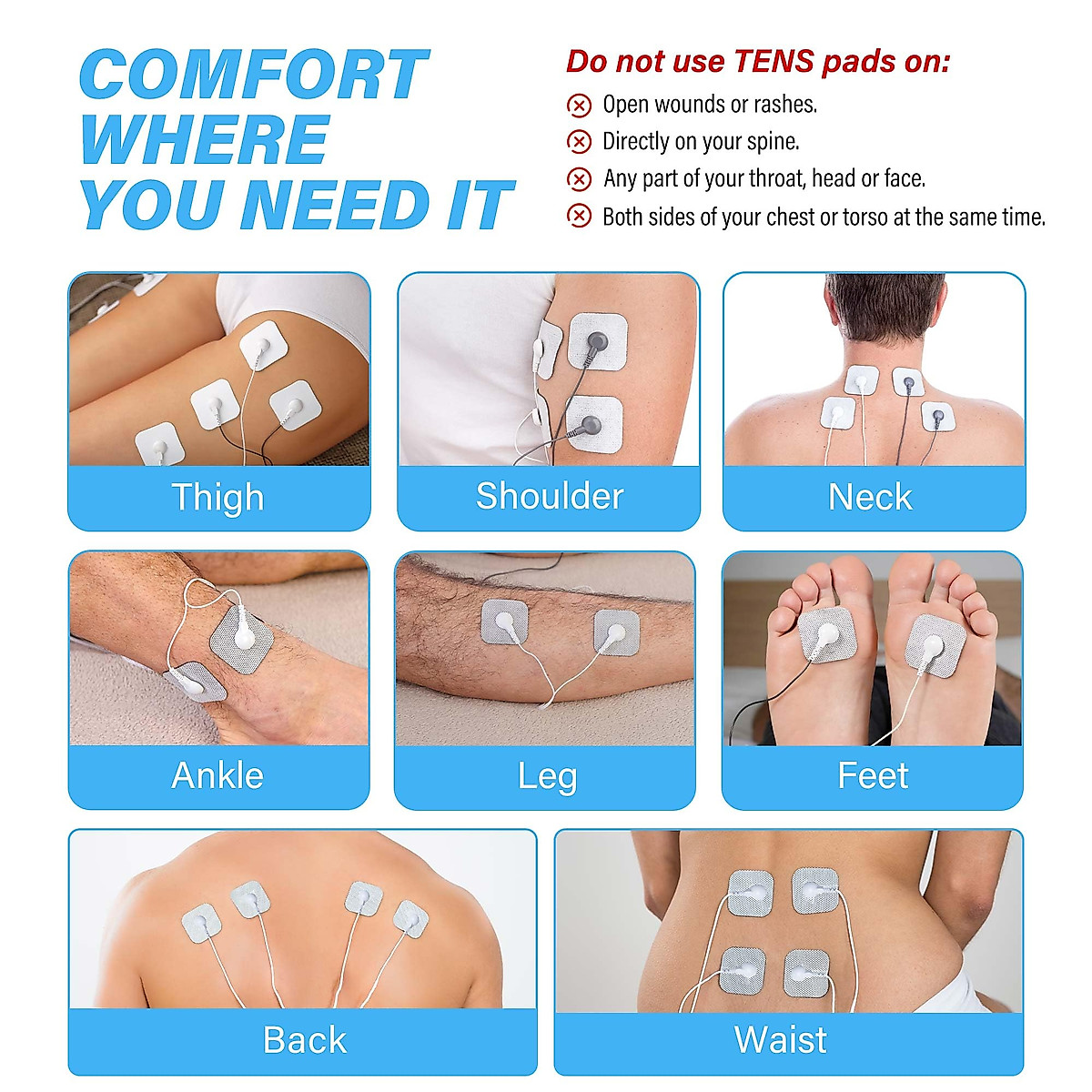 COMFORT WHERE YOU NEED IT

Do not use TENS pads on:

Open wounds or rashes.

Directly on your spine.

Any part of your throat, head or face.

Both sides of your chest or torso at the same time.

Thigh

Shoulder

Neck

Ankle

Leg

Feet

Back

Waist