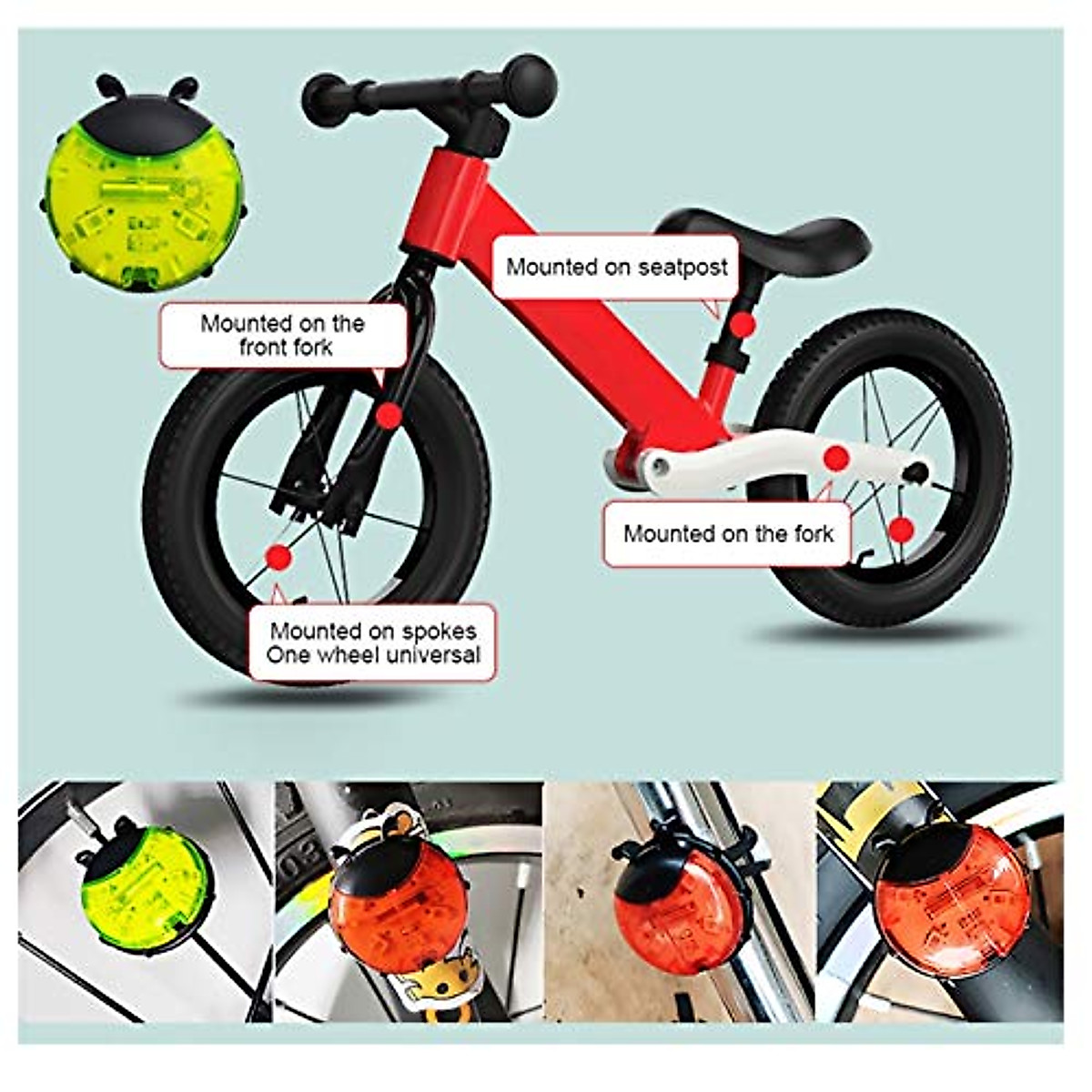 Mounted on seatpost

Mounted on the front fork

Mounted on the fork

Mounted on spokes
One wheel universal