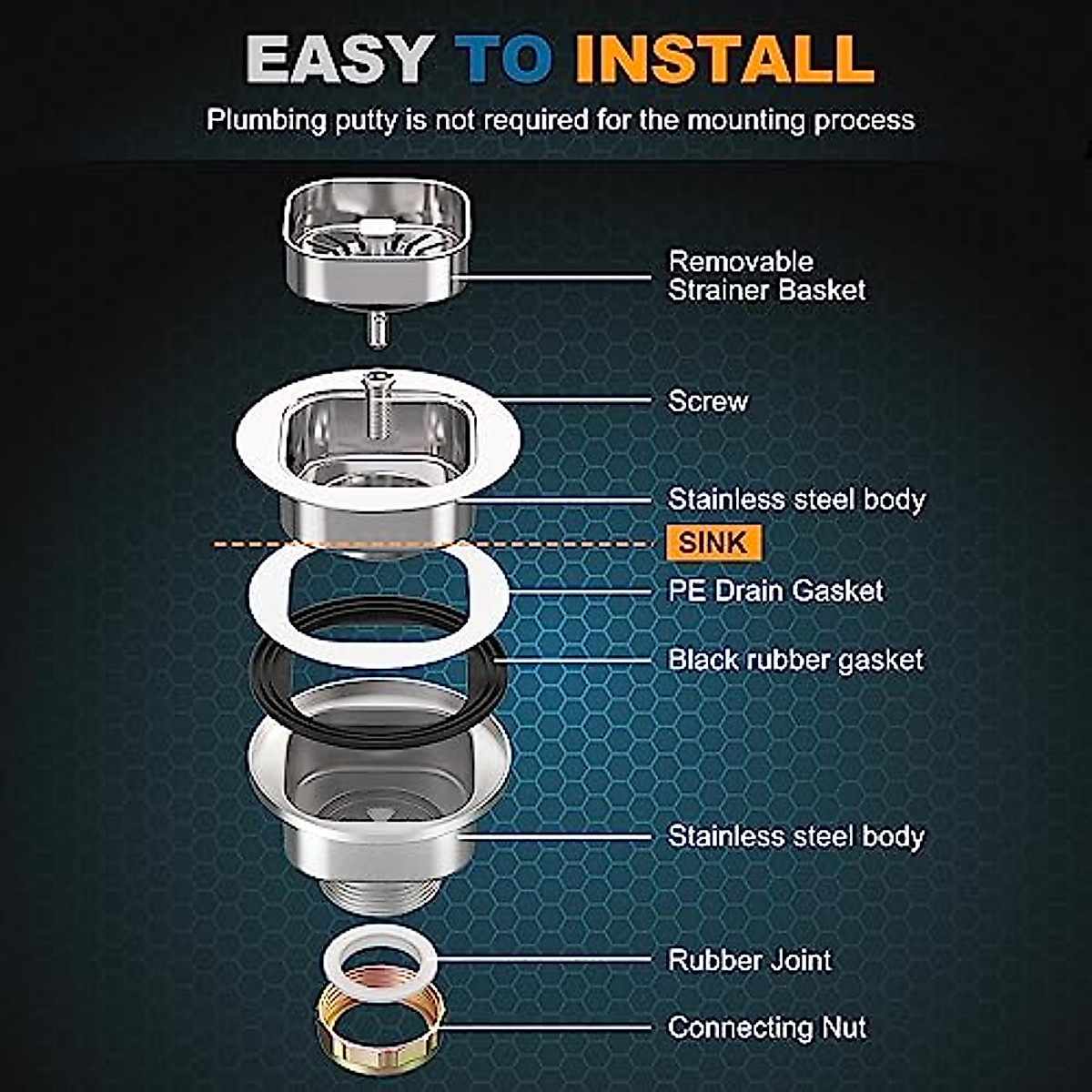 EASY TO INSTALL

Plumbing putty is not required for the mounting process

Removable Strainer Basket

Screw

Stainless steel body

SINK

PE Drain Gasket

Black rubber gasket

Stainless steel body

Rubber Joint

Connecting Nut