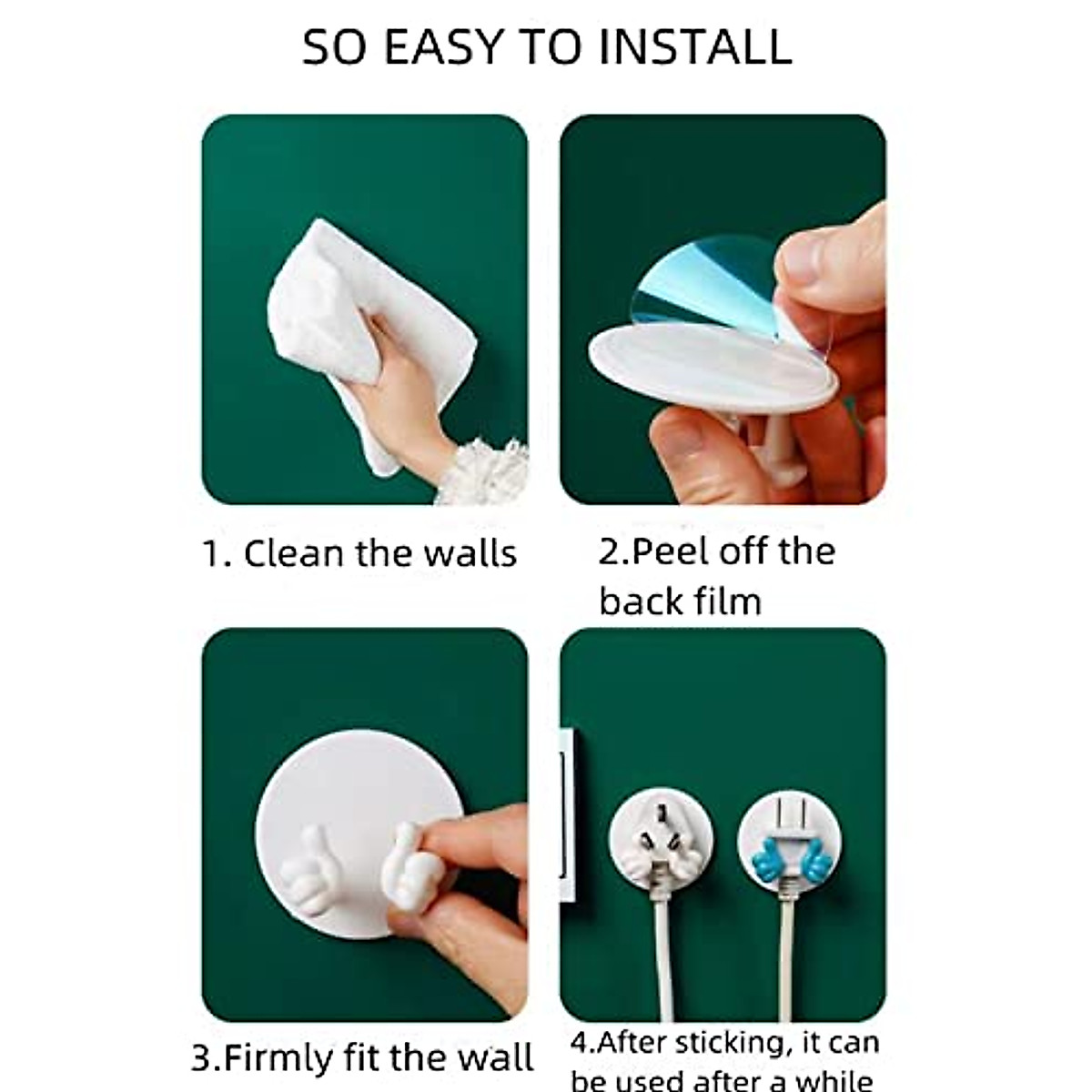 SO EASY TO INSTALL

1. Clean the walls

2.Peel off the back film

3.Firmly fit the wall

4.After sticking, it can be used after a while