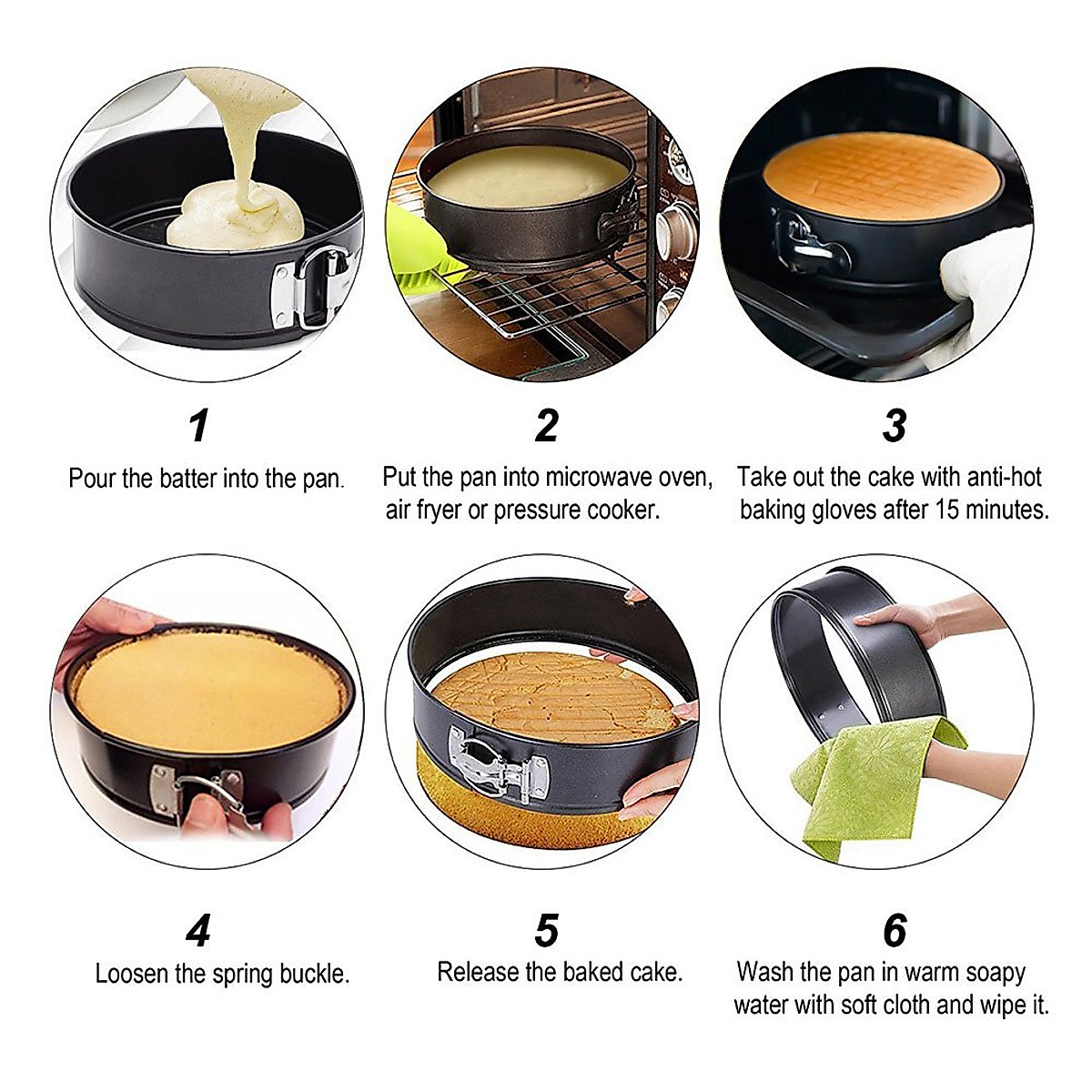 1
Pour the batter into the pan.

2
Put the pan into microwave oven, air fryer or pressure cooker.

3
Take out the cake with anti-hot baking gloves after 15 minutes.

4
Loosen the spring buckle.

5
Release the baked cake.

6
Wash the pan in warm soapy water with soft cloth and wipe it.