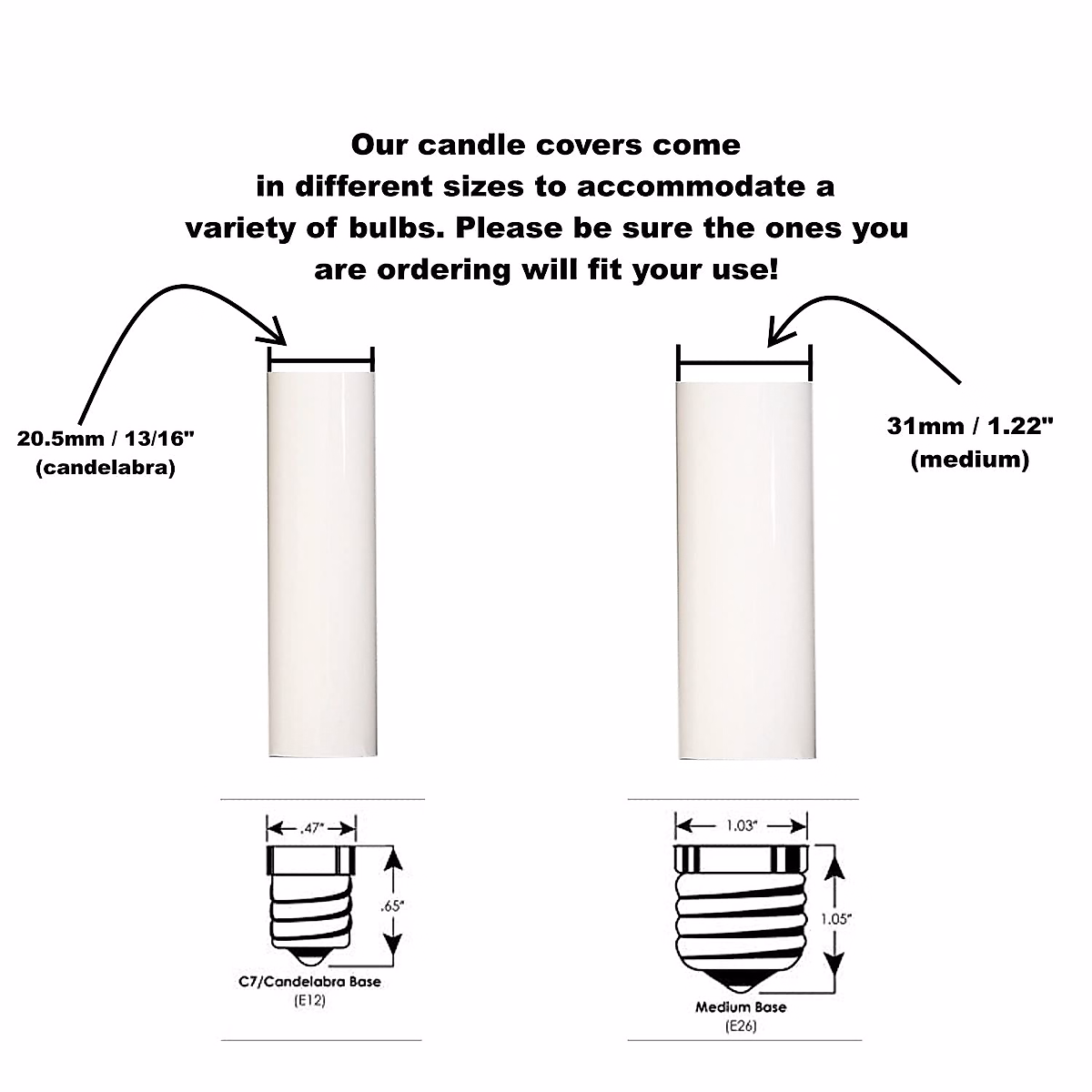 Our candle covers come in different sizes to accommodate a variety of bulbs. Please be sure the ones you are ordering will fit your use!

20.5mm / 13/16"
(candelabra)

31mm / 1.22"
(medium)

.47"
.65"
C7/Candelabra Base
(E12)

1.03"
1.05"
Medium Base
(E26)